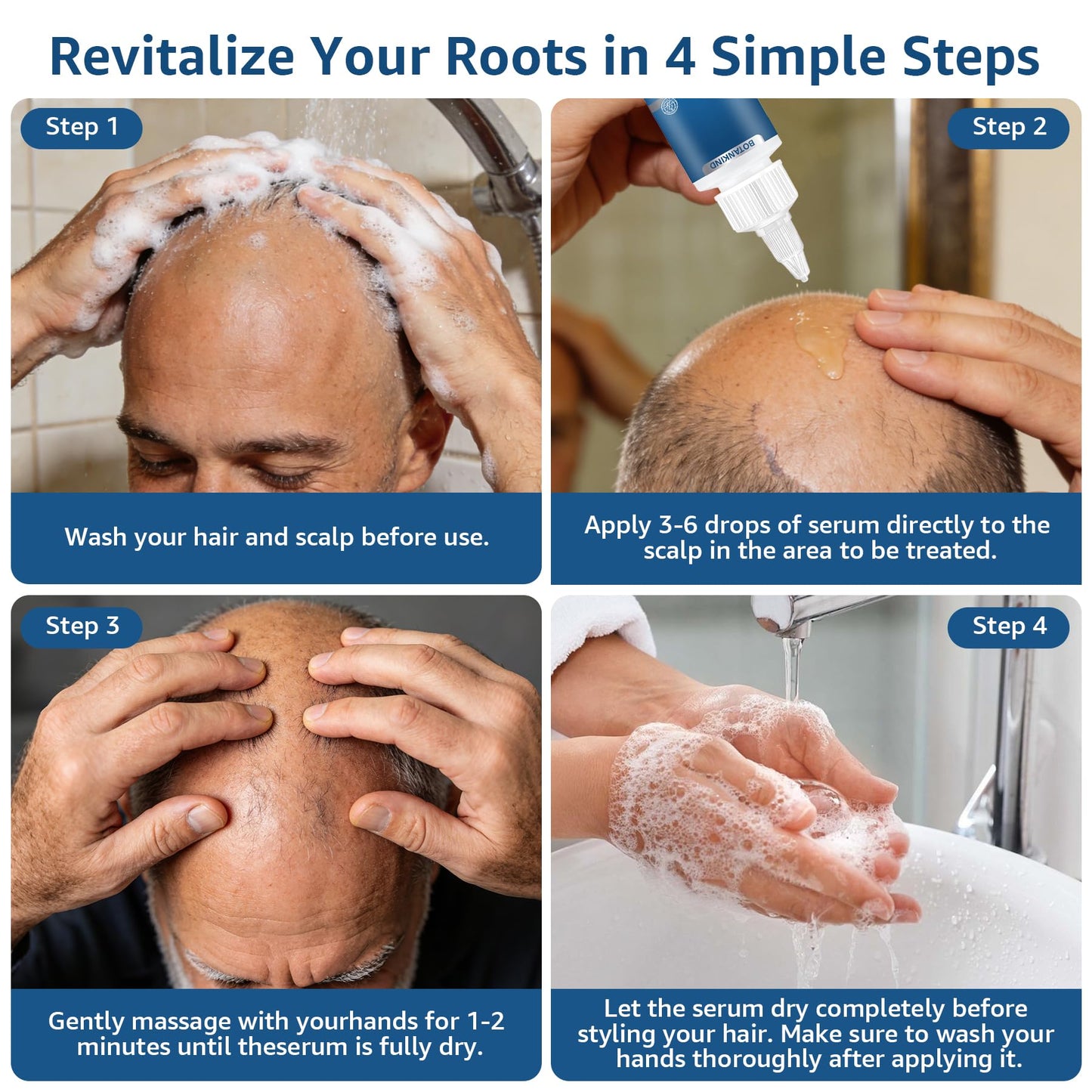 Revitalize Your Roots in 4 Simple Steps

Step 1

Wash your hair and scalp before use.

Step 2

BOTANKIND

Apply 3-6 drops of serum directly to the scalp in the area to be treated.

Step 3

Gently massage with yourhands for 1-2 minutes until theserum is fully dry.

Step 4

Let the serum dry completely before styling your hair. Make sure to wash your hands thoroughly after applying it.