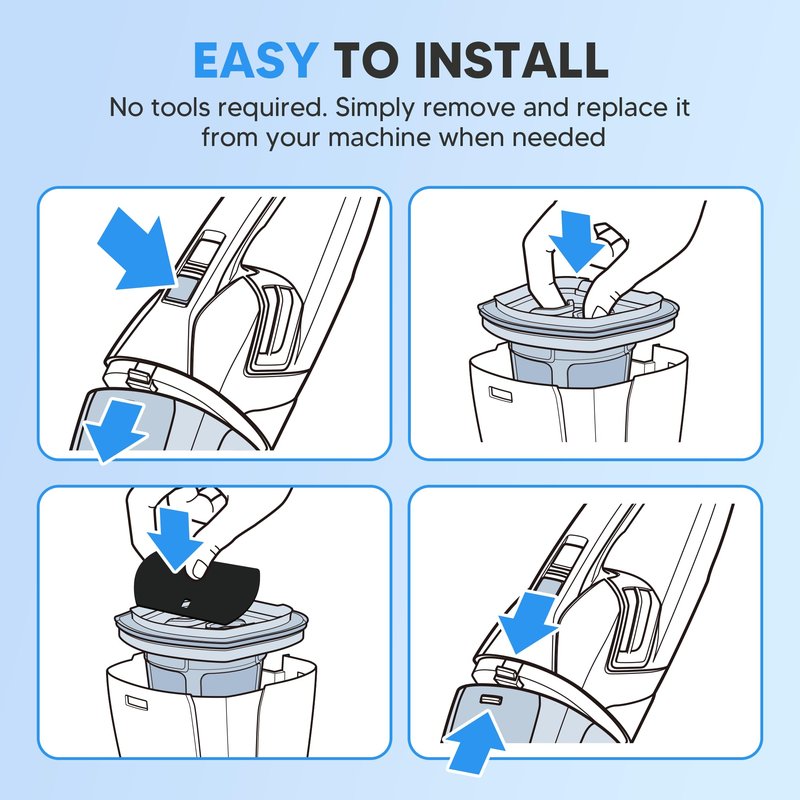 EASY TO INSTALL

No tools required. Simply remove and replace it from your machine when needed