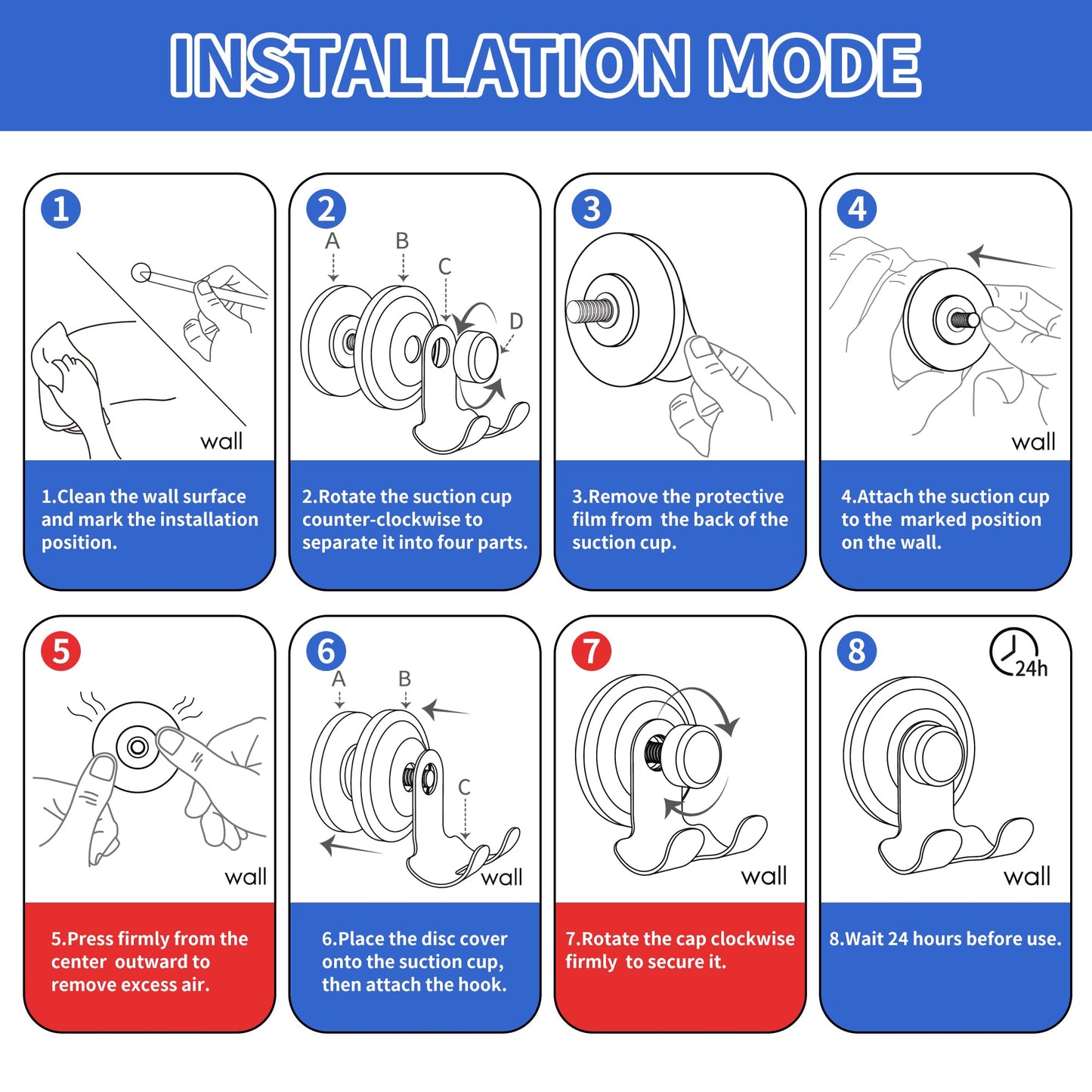 INSTALLATION MODE

1

wall

1.Clean the wall surface and mark the installation position.

2

A

B

C

D

2.Rotate the suction cup counter-clockwise to separate it into four parts.

3

3.Remove the protective film from the back of the suction cup.

4

wall

4.Attach the suction cup to the marked position on the wall.

5

wall

5.Press firmly from the center outward to remove excess air.

6

A

B

C

wall

6.Place the disc cover onto the suction cup, then attach the hook.

7

wall

7.Rotate the cap clockwise firmly to secure it.

8

24h

wall

8.Wait 24 hours before use.