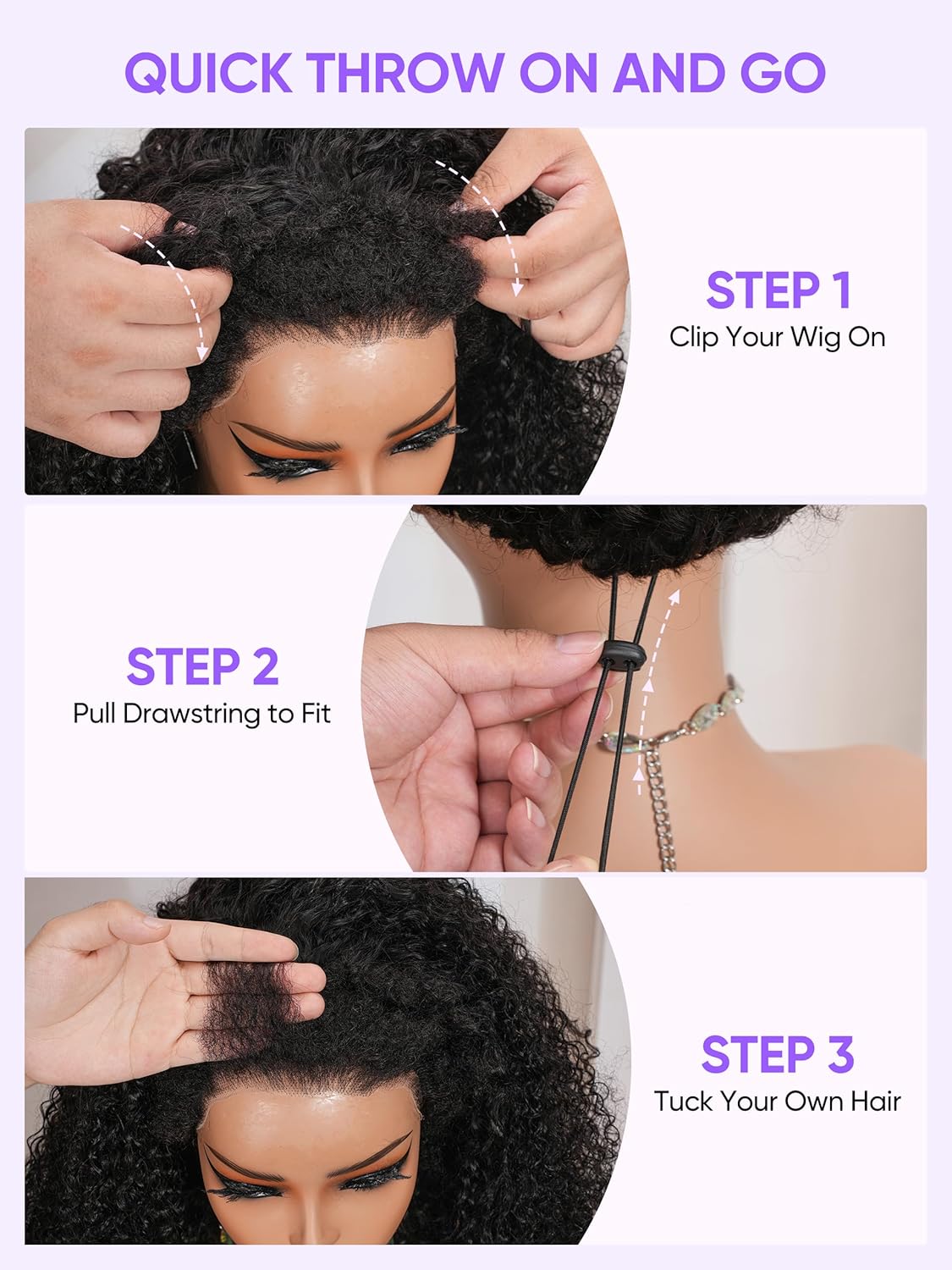 QUICK THROW ON AND GO

STEP 1
Clip Your Wig On

STEP 2
Pull Drawstring to Fit

STEP 3
Tuck Your Own Hair