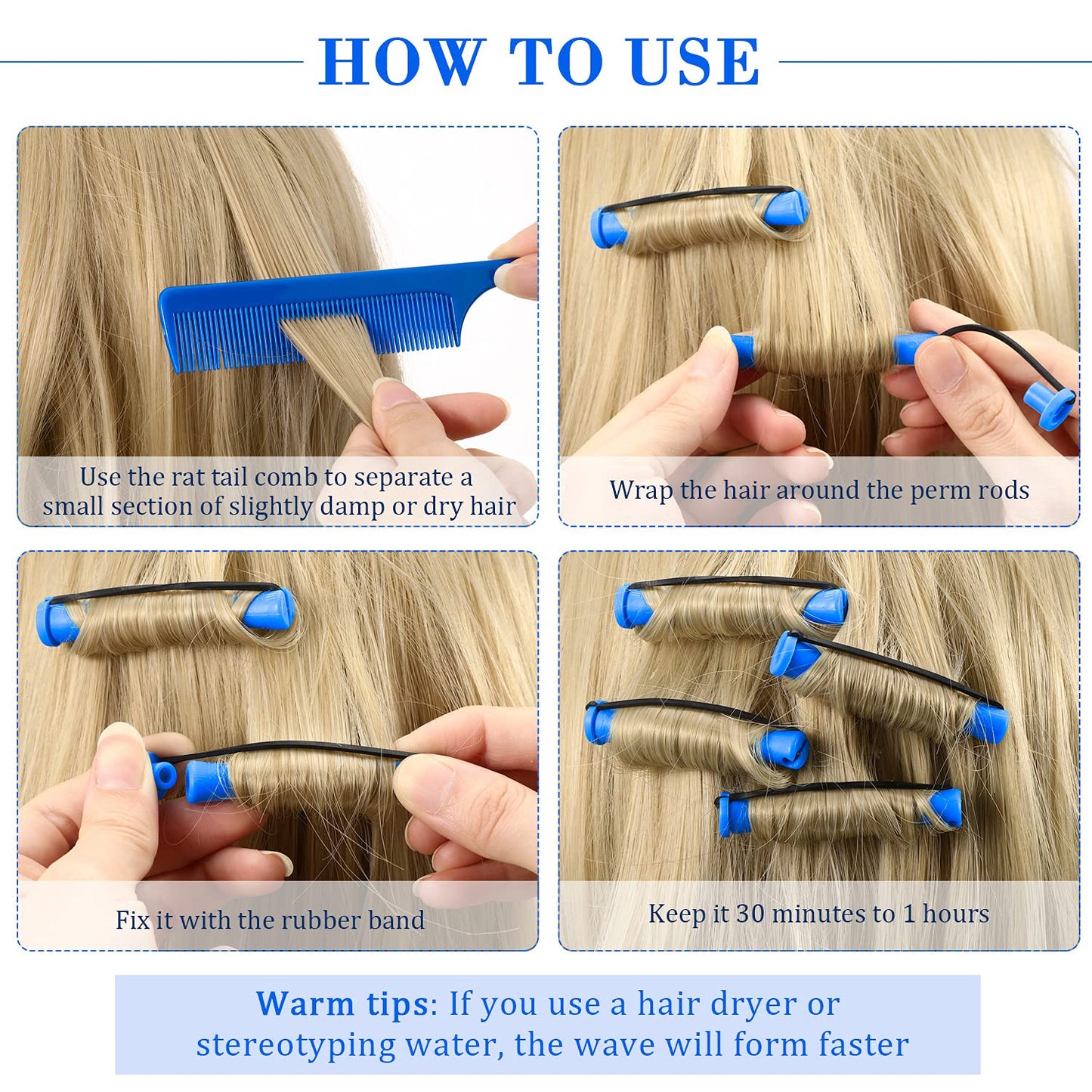 HOW TO USE

Use the rat tail comb to separate a small section of slightly damp or dry hair

Wrap the hair around the perm rods

Fix it with the rubber band

Keep it 30 minutes to 1 hours

Warm tips: If you use a hair dryer or stereotyping water, the wave will form faster