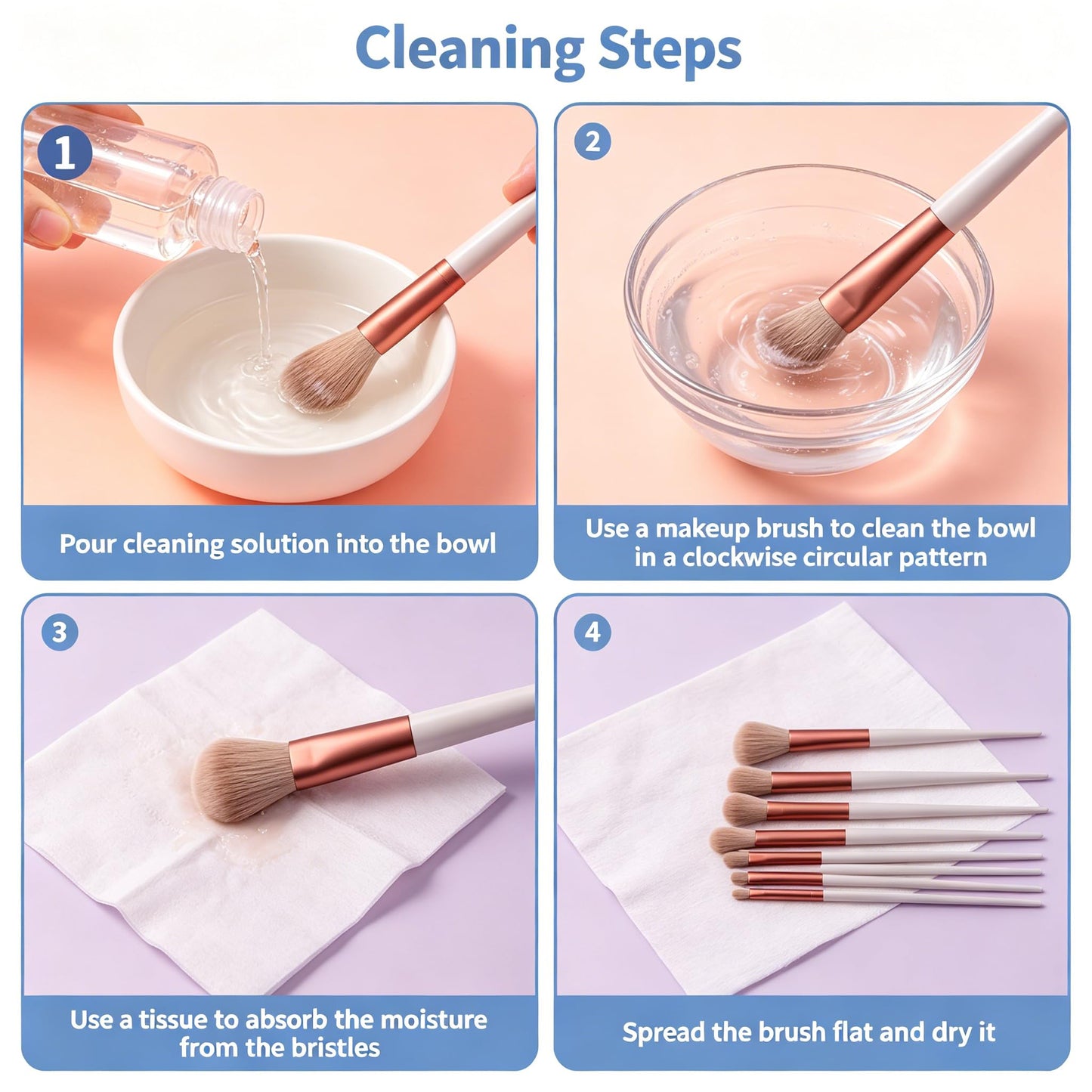 Cleaning Steps

1

Pour cleaning solution into the bowl

2

Use a makeup brush to clean the bowl in a clockwise circular pattern

3

Use a tissue to absorb the moisture from the bristles

4

Spread the brush flat and dry it