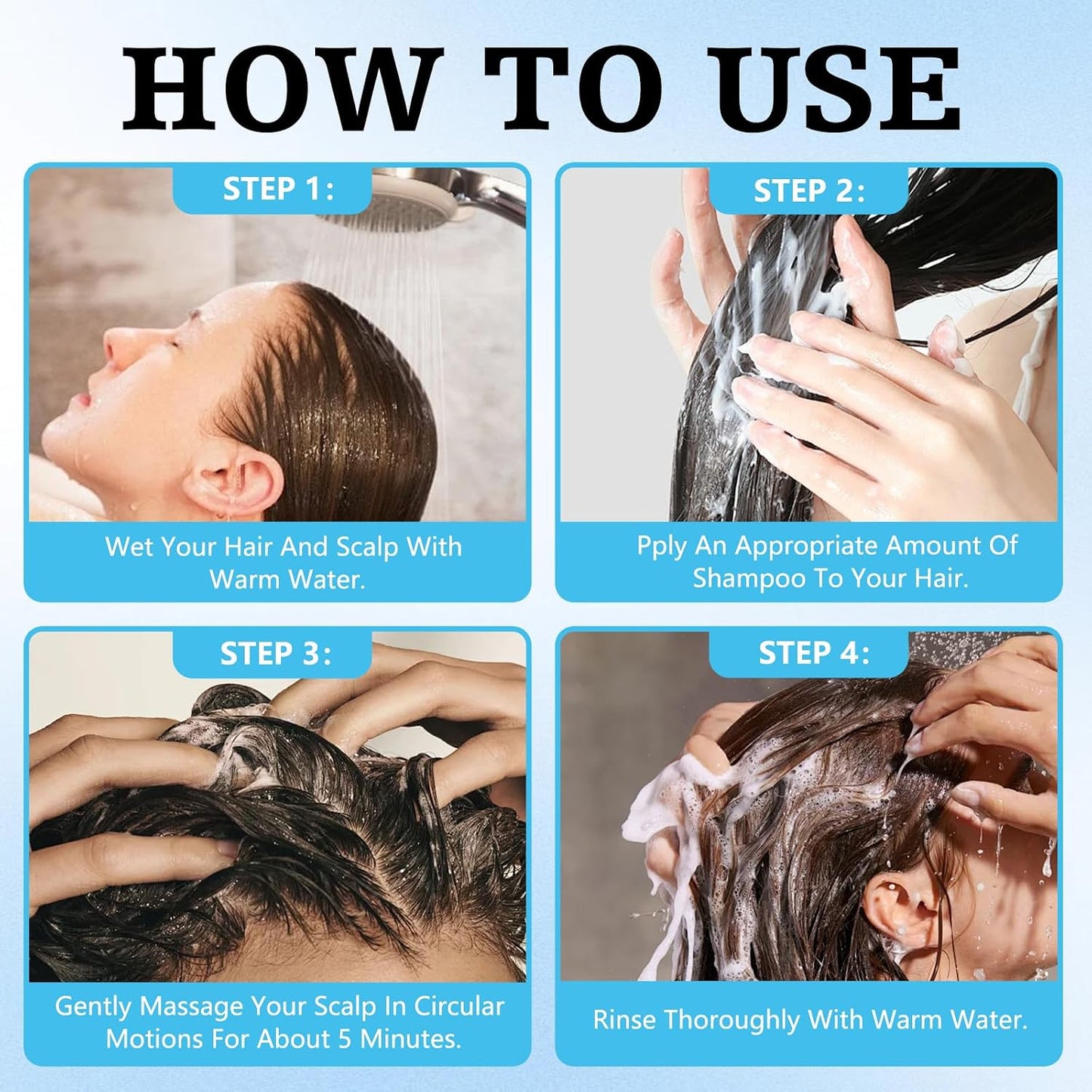 HOW TO USE

STEP 1:

Wet Your Hair And Scalp With Warm Water.

STEP 2:

Pply An Appropriate Amount Of Shampoo To Your Hair.

STEP 3:

Gently Massage Your Scalp In Circular Motions For About 5 Minutes.

STEP 4:

Rinse Thoroughly With Warm Water.