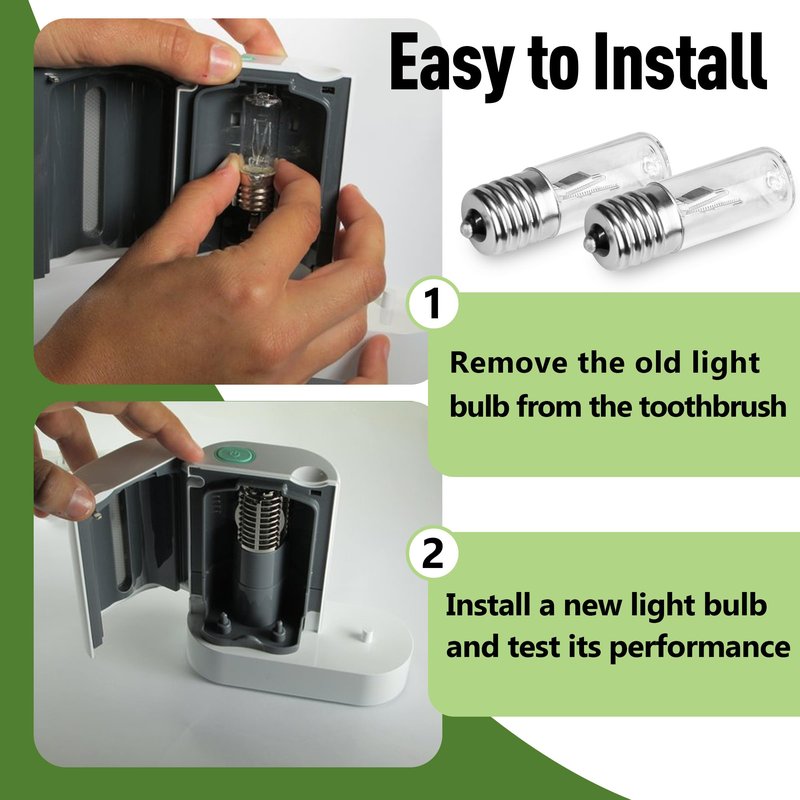 Easy to Install

1

Remove the old light bulb from the toothbrush

2

Install a new light bulb and test its performance