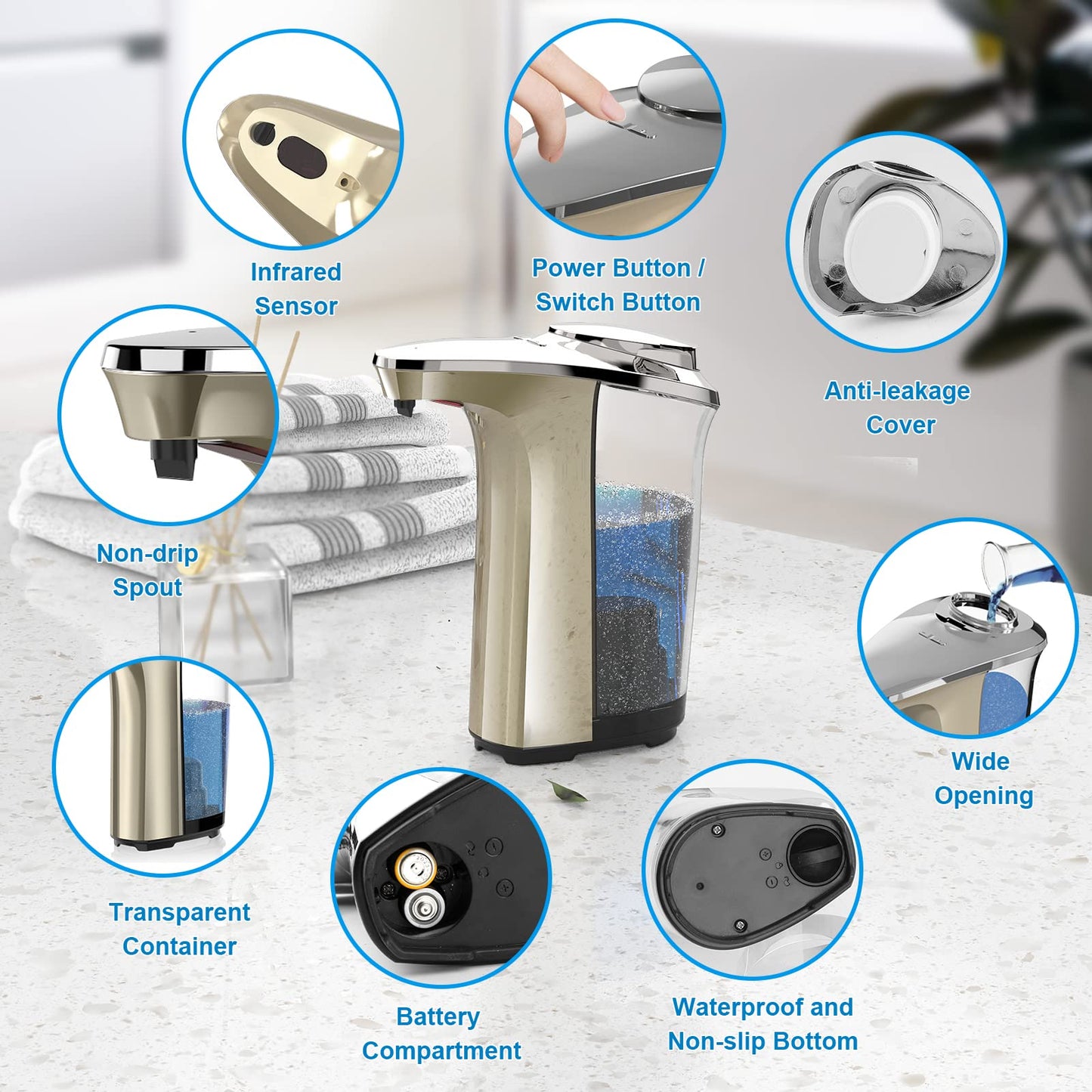 Infrared Sensor

Power Button / Switch Button

Anti-leakage Cover

Non-drip Spout

Wide Opening

Transparent Container

Battery Compartment

Waterproof and Non-slip Bottom