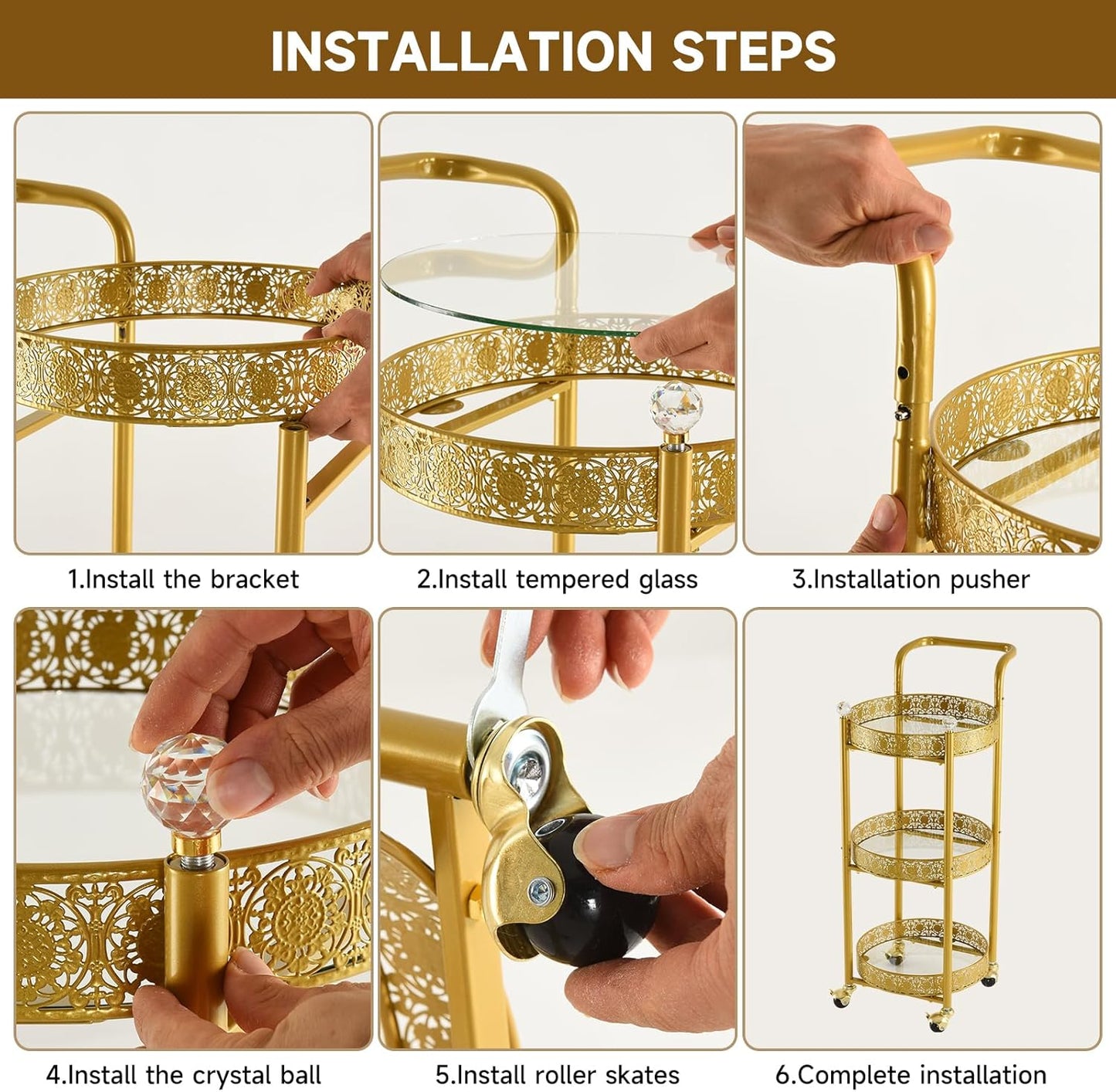 INSTALLATION STEPS

1.Install the bracket

2.Install tempered glass

3.Installation pusher

4.Install the crystal ball

5.Install roller skates

6.Complete installation