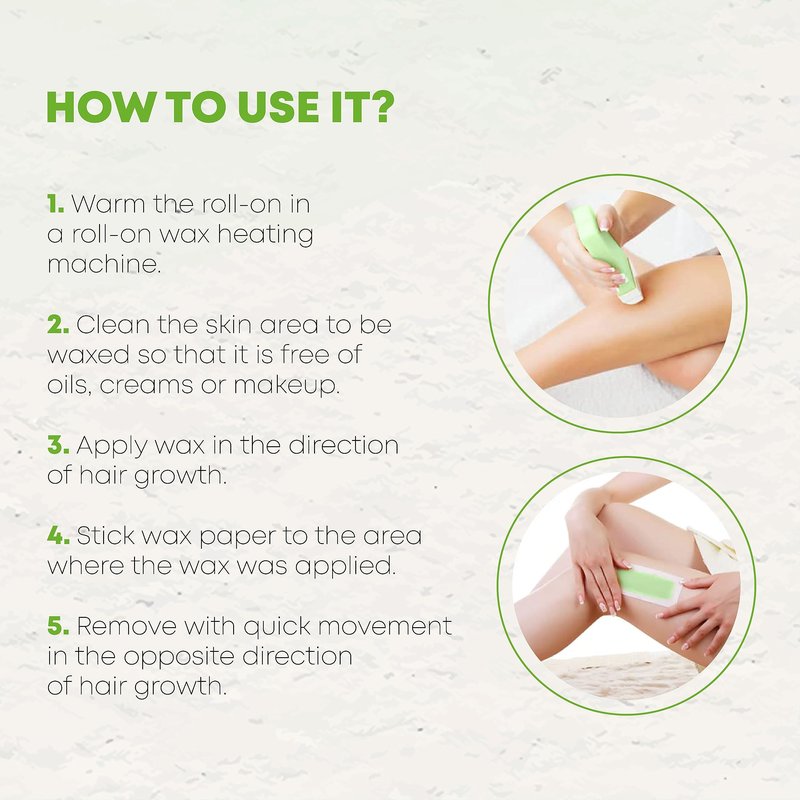 HOW TO USE IT?

1. Warm the roll-on in a roll-on wax heating machine.

2. Clean the skin area to be waxed so that it is free of oils, creams or makeup.

3. Apply wax in the direction of hair growth.

4. Stick wax paper to the area where the wax was applied.

5. Remove with quick movement in the opposite direction of hair growth.