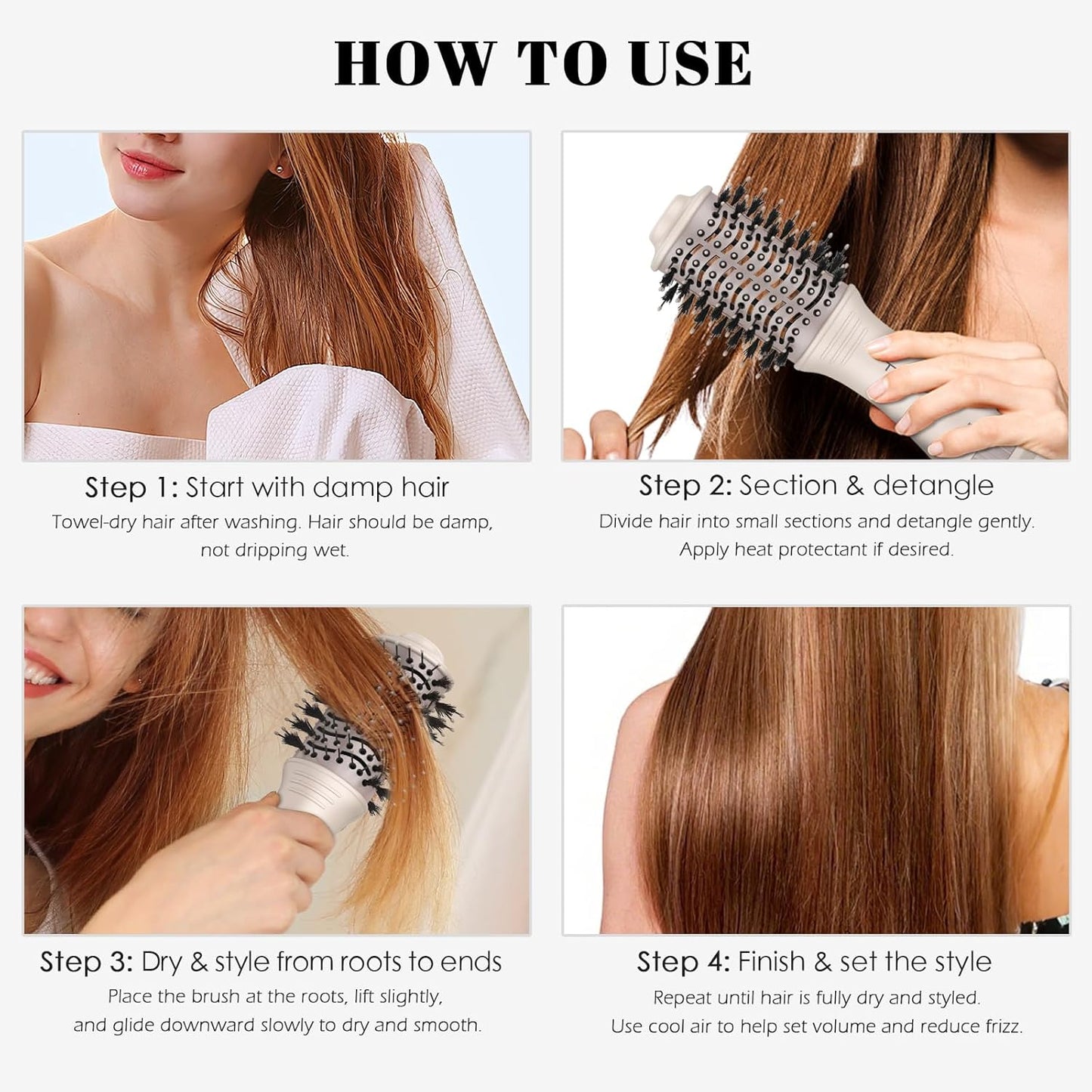 HOW TO USE

Step 1: Start with damp hair
Towel-dry hair after washing. Hair should be damp, not dripping wet.

Step 2: Section & detangle
Divide hair into small sections and detangle gently. Apply heat protectant if desired.

Step 3: Dry & style from roots to ends
Place the brush at the roots, lift slightly, and glide downward slowly to dry and smooth.

Step 4: Finish & set the style
Repeat until hair is fully dry and styled. Use cool air to help set volume and reduce frizz.