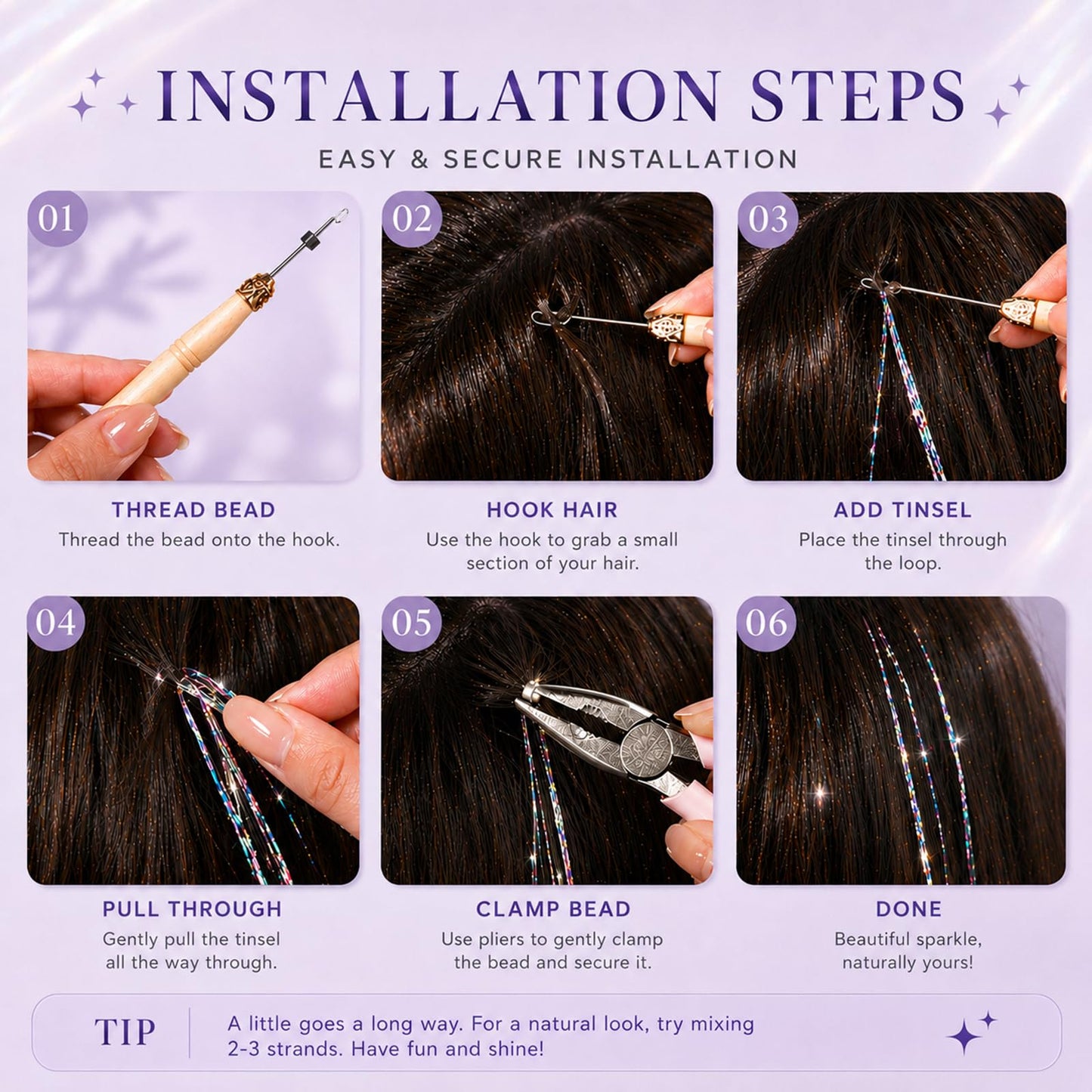 INSTALLATION STEPS
EASY & SECURE INSTALLATION

01
THREAD BEAD
Thread the bead onto the hook.

02
HOOK HAIR
Use the hook to grab a small section of your hair.

03
ADD TINSEL
Place the tinsel through the loop.

04
PULL THROUGH
Gently pull the tinsel all the way through.

05
CLAMP BEAD
Use pliers to gently clamp the bead and secure it.

06
DONE
Beautiful sparkle, naturally yours!

TIP
A little goes a long way. For a natural look, try mixing 2-3 strands. Have fun and shine!