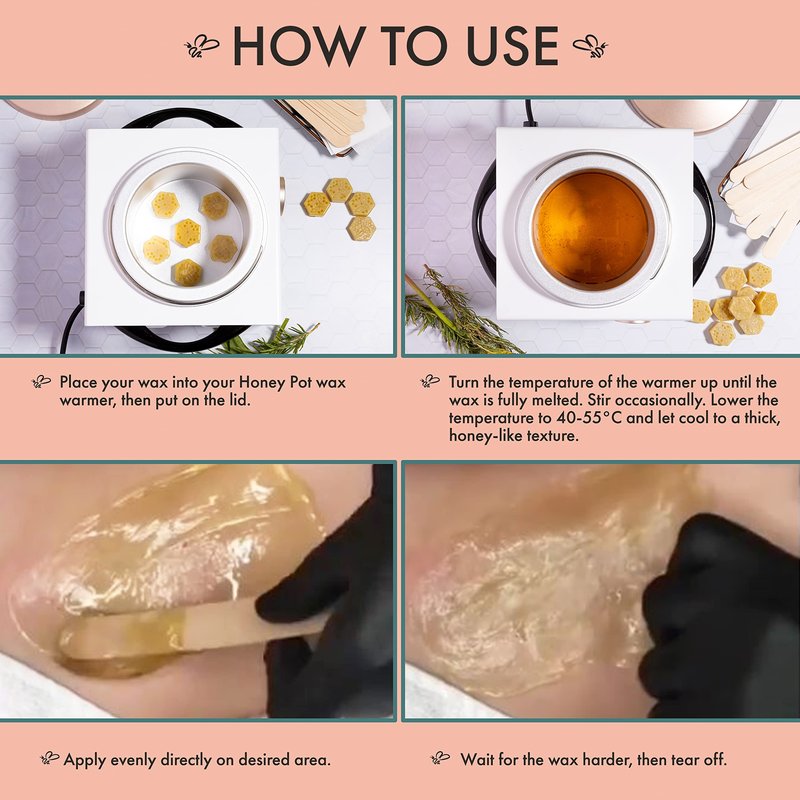 HOW TO USE

Place your wax into your Honey Pot wax warmer, then put on the lid.

Turn the temperature of the warmer up until the wax is fully melted. Stir occasionally. Lower the temperature to 40-55°C and let cool to a thick, honey-like texture.

Apply evenly directly on desired area.

Wait for the wax harder, then tear off.