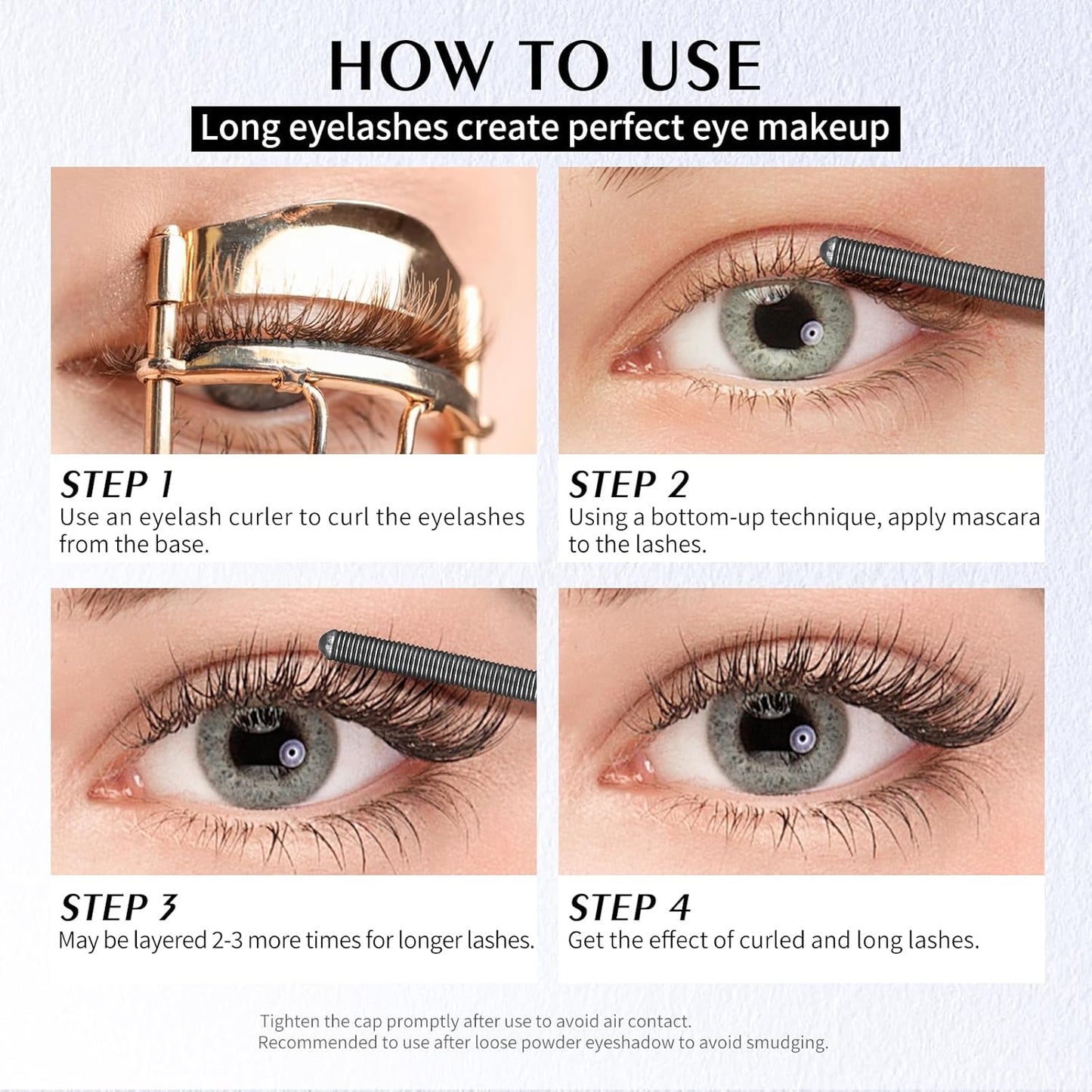 HOW TO USE

Long eyelashes create perfect eye makeup

STEP 1
Use an eyelash curler to curl the eyelashes from the base.

STEP 2
Using a bottom-up technique, apply mascara to the lashes.

STEP 3
May be layered 2-3 more times for longer lashes.

STEP 4
Get the effect of curled and long lashes.

Tighten the cap promptly after use to avoid air contact.
Recommended to use after loose powder eyeshadow to avoid smudging.