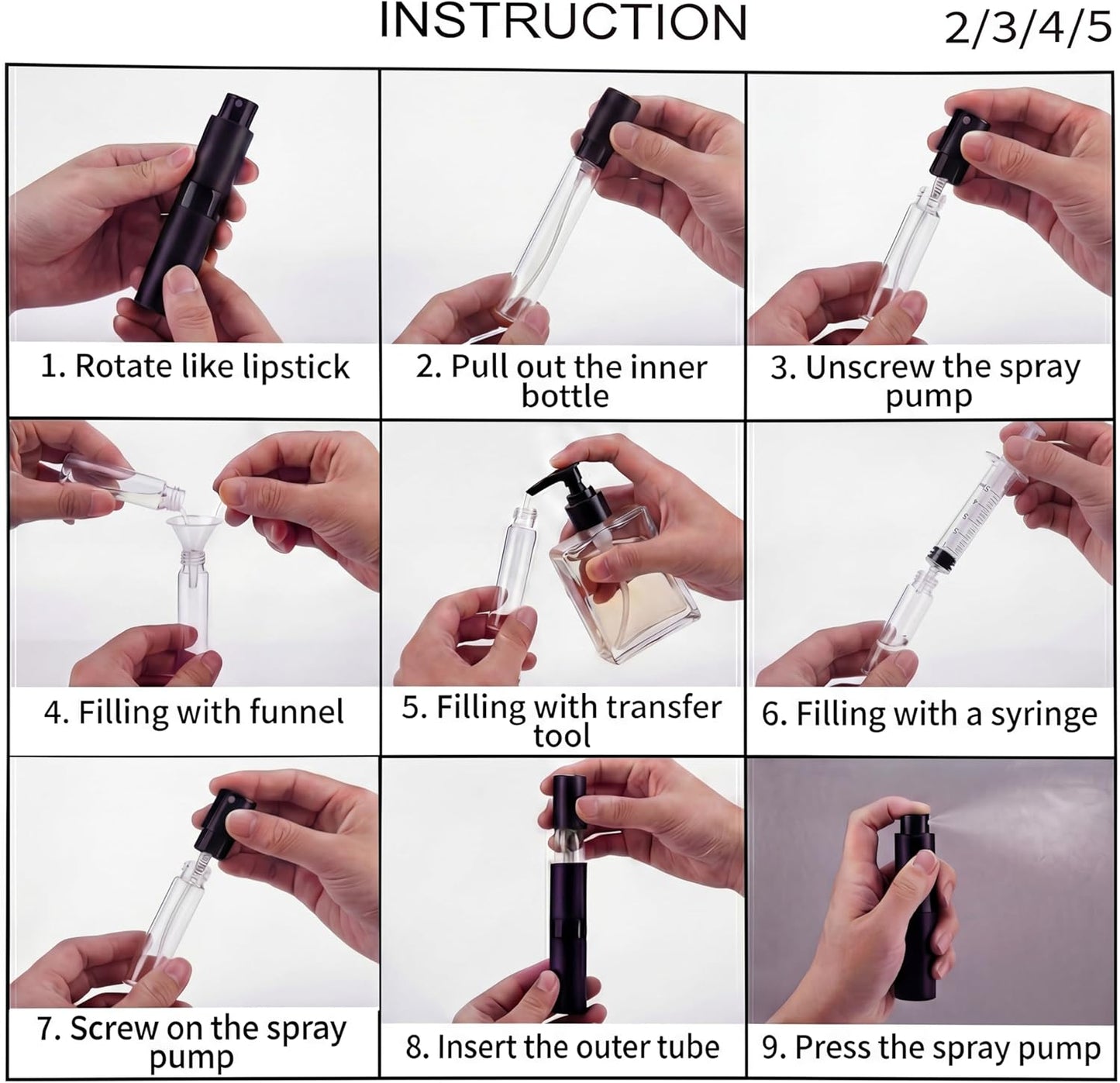 INSTRUCTION 2/3/4/5

1. Rotate like lipstick

2. Pull out the inner bottle

3. Unscrew the spray pump

4. Filling with funnel

5. Filling with transfer tool

6. Filling with a syringe

7. Screw on the spray pump

8. Insert the outer tube

9. Press the spray pump