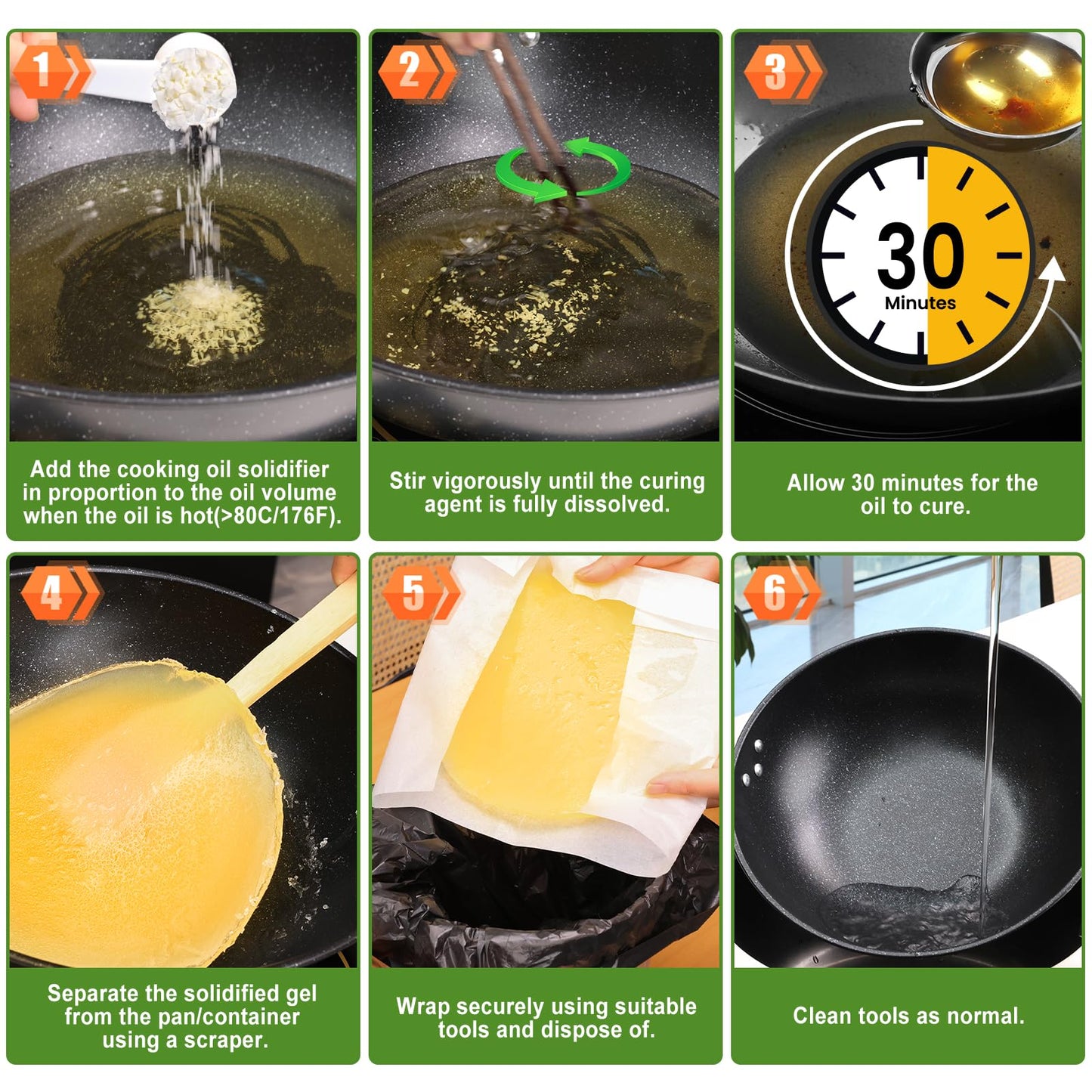 1

Add the cooking oil solidifier in proportion to the oil volume when the oil is hot(>80C/176F).

2

Stir vigorously until the curing agent is fully dissolved.

3

30 Minutes

Allow 30 minutes for the oil to cure.

4

Separate the solidified gel from the pan/container using a scraper.

5

Wrap securely using suitable tools and dispose of.

6

Clean tools as normal.