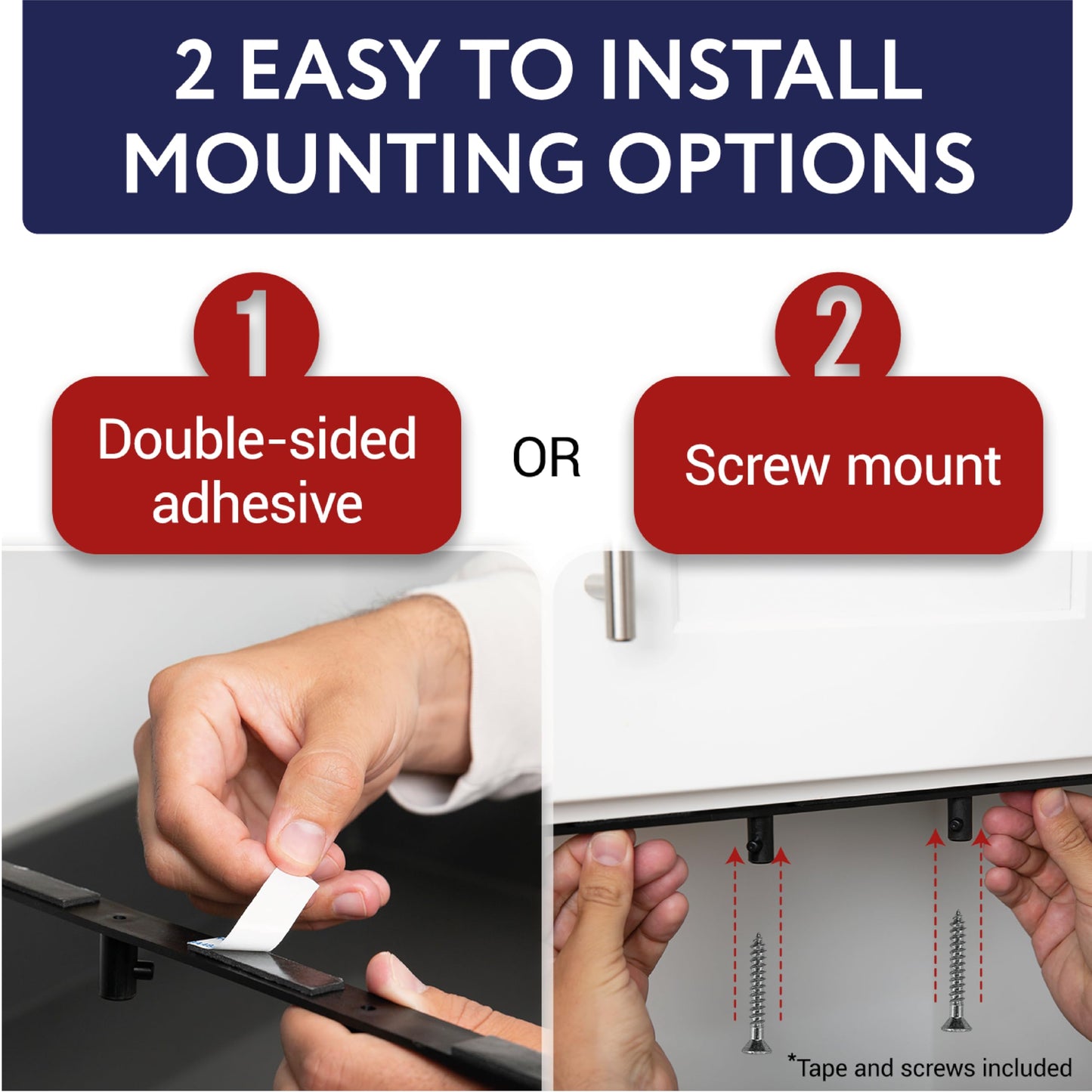 2 EASY TO INSTALL MOUNTING OPTIONS

1

Double-sided adhesive

OR

2

Screw mount

*Tape and screws included