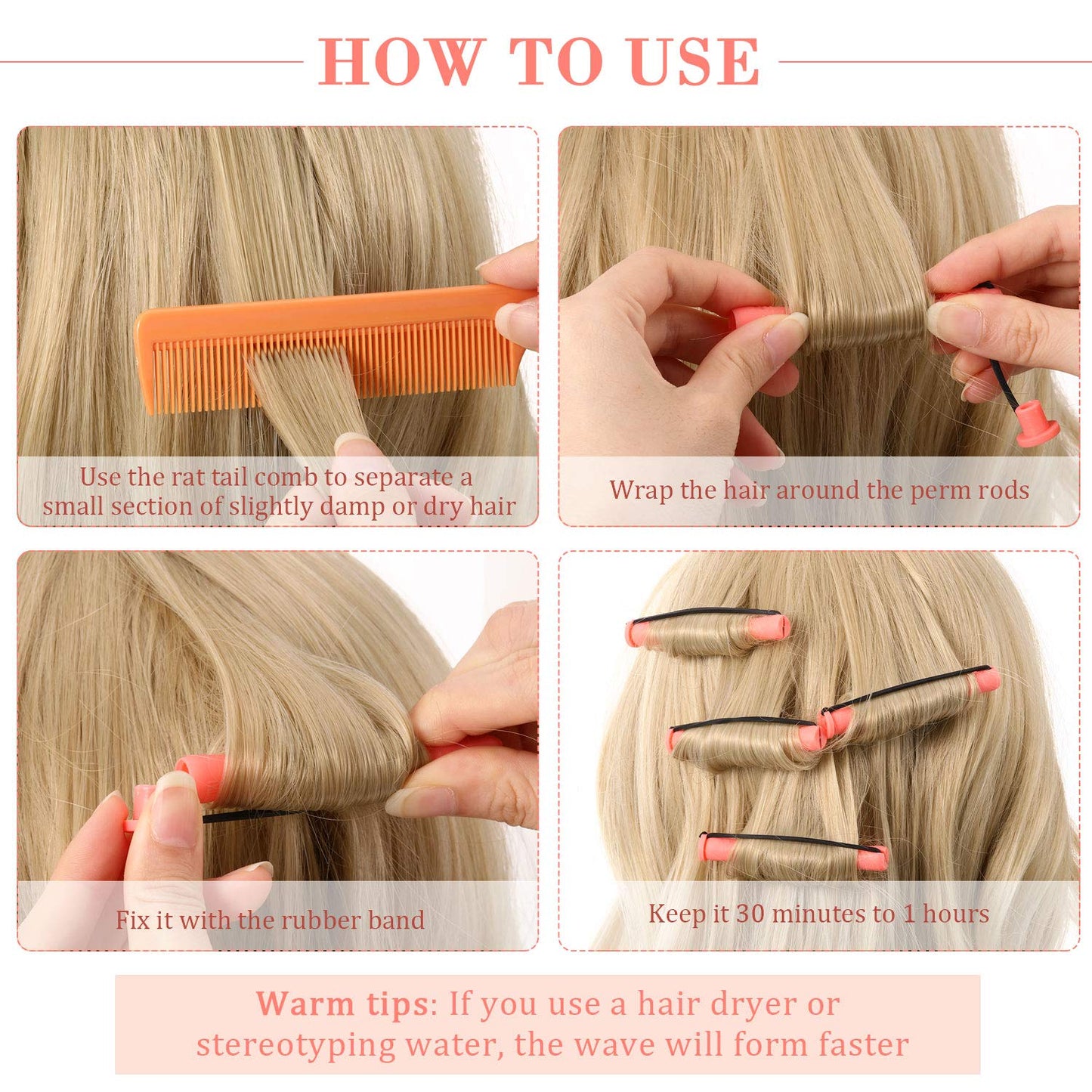 HOW TO USE

Use the rat tail comb to separate a small section of slightly damp or dry hair

Wrap the hair around the perm rods

Fix it with the rubber band

Keep it 30 minutes to 1 hours

Warm tips: If you use a hair dryer or stereotyping water, the wave will form faster