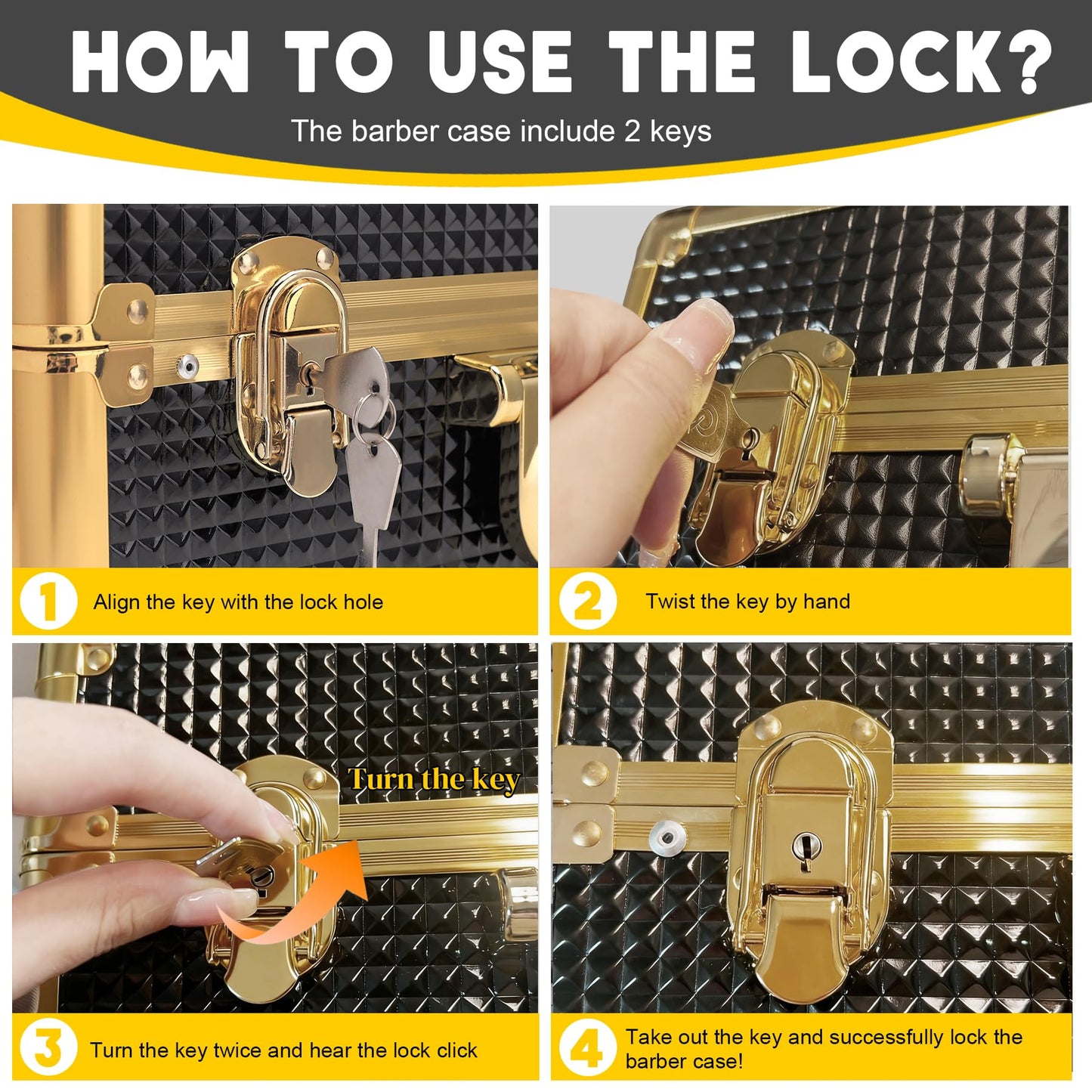 HOW TO USE THE LOCK?

The barber case include 2 keys

1 Align the key with the lock hole

2 Twist the key by hand

Turn the key

3 Turn the key twice and hear the lock click

4 Take out the key and successfully lock the barber case!