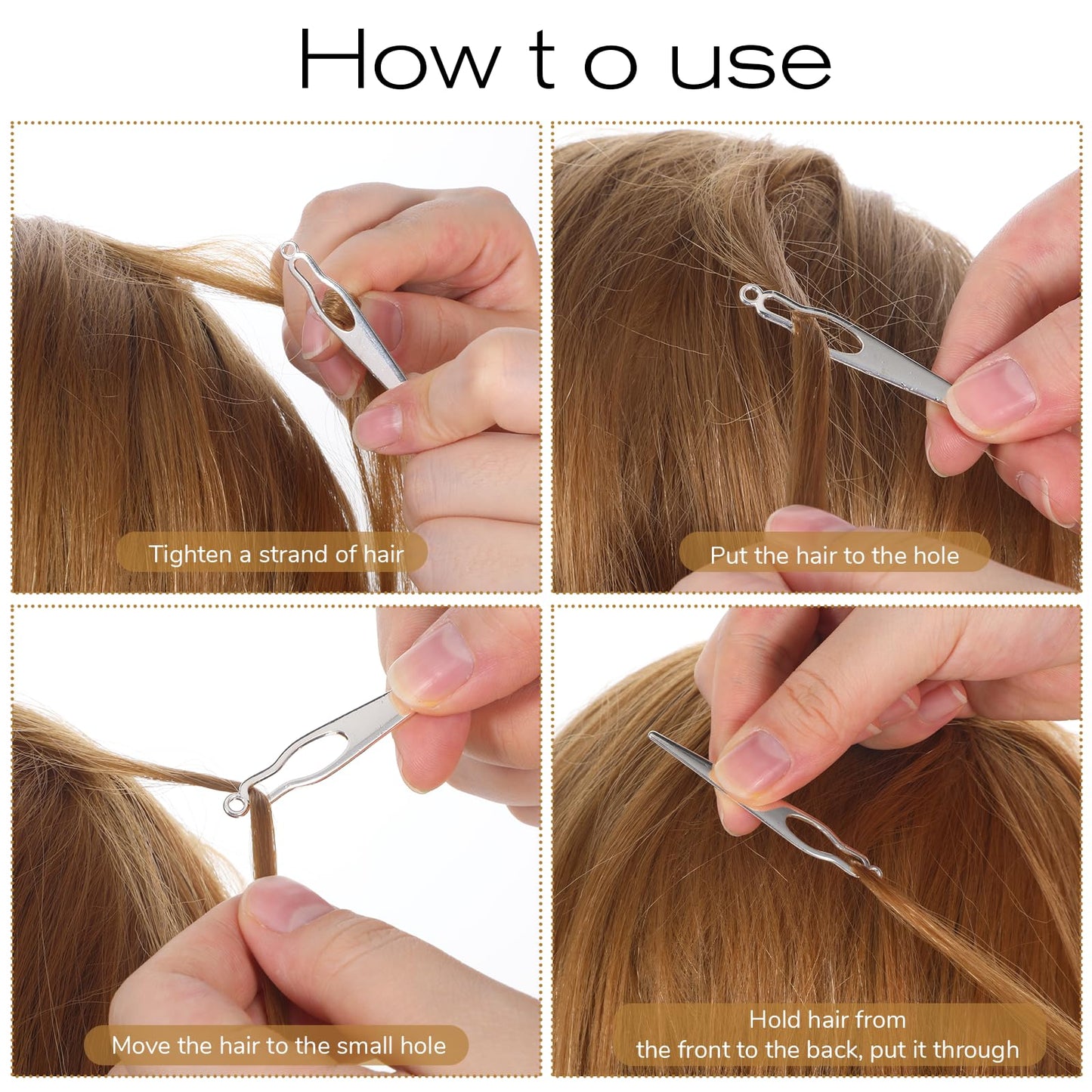 How t o use

Tighten a strand of hair

Put the hair to the hole

Move the hair to the small hole

Hold hair from
the front to the back, put it through