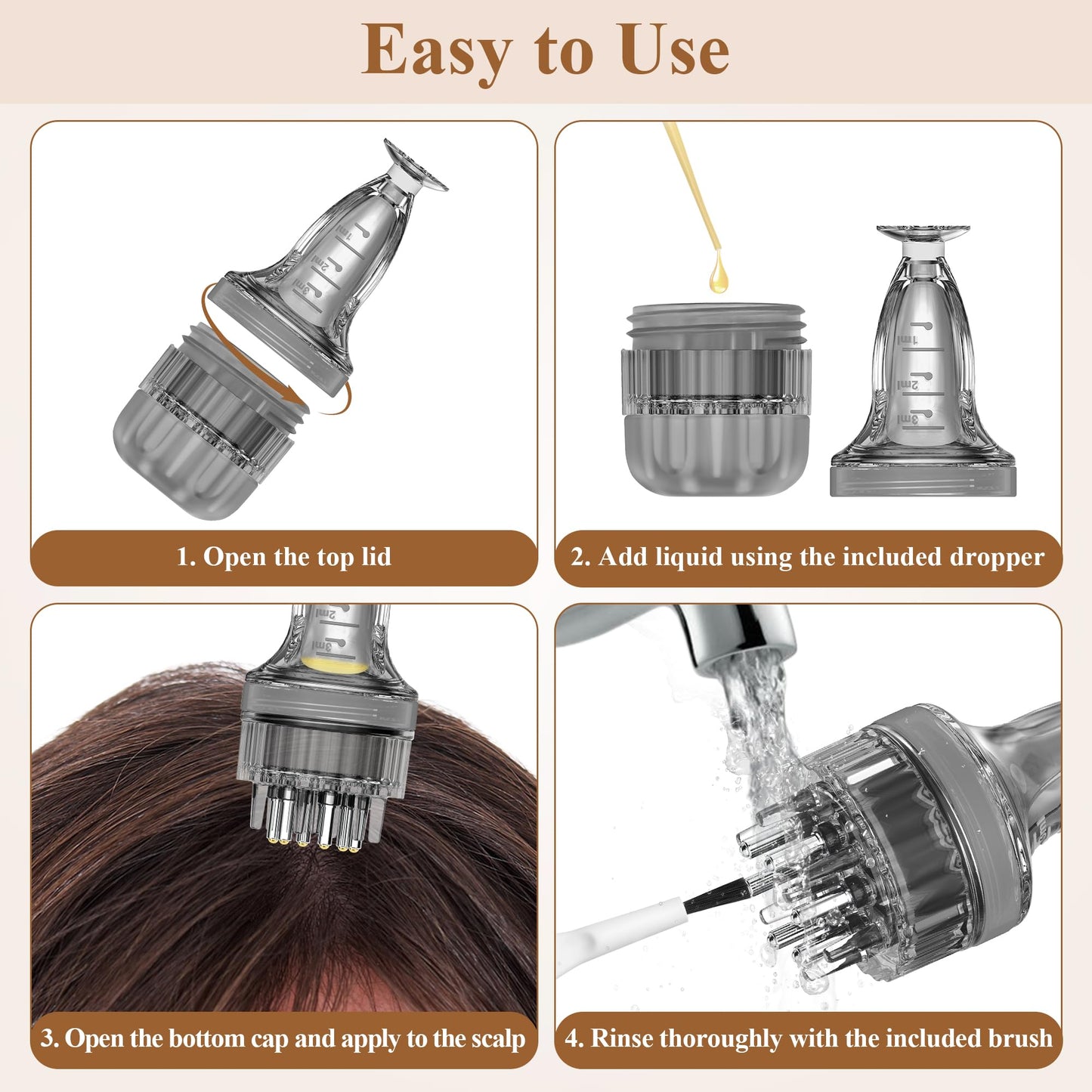 Easy to Use

1ml
2ml
3ml

1. Open the top lid

1ml
2ml
3ml

2. Add liquid using the included dropper

2ml
3ml

3. Open the bottom cap and apply to the scalp

4. Rinse thoroughly with the included brush