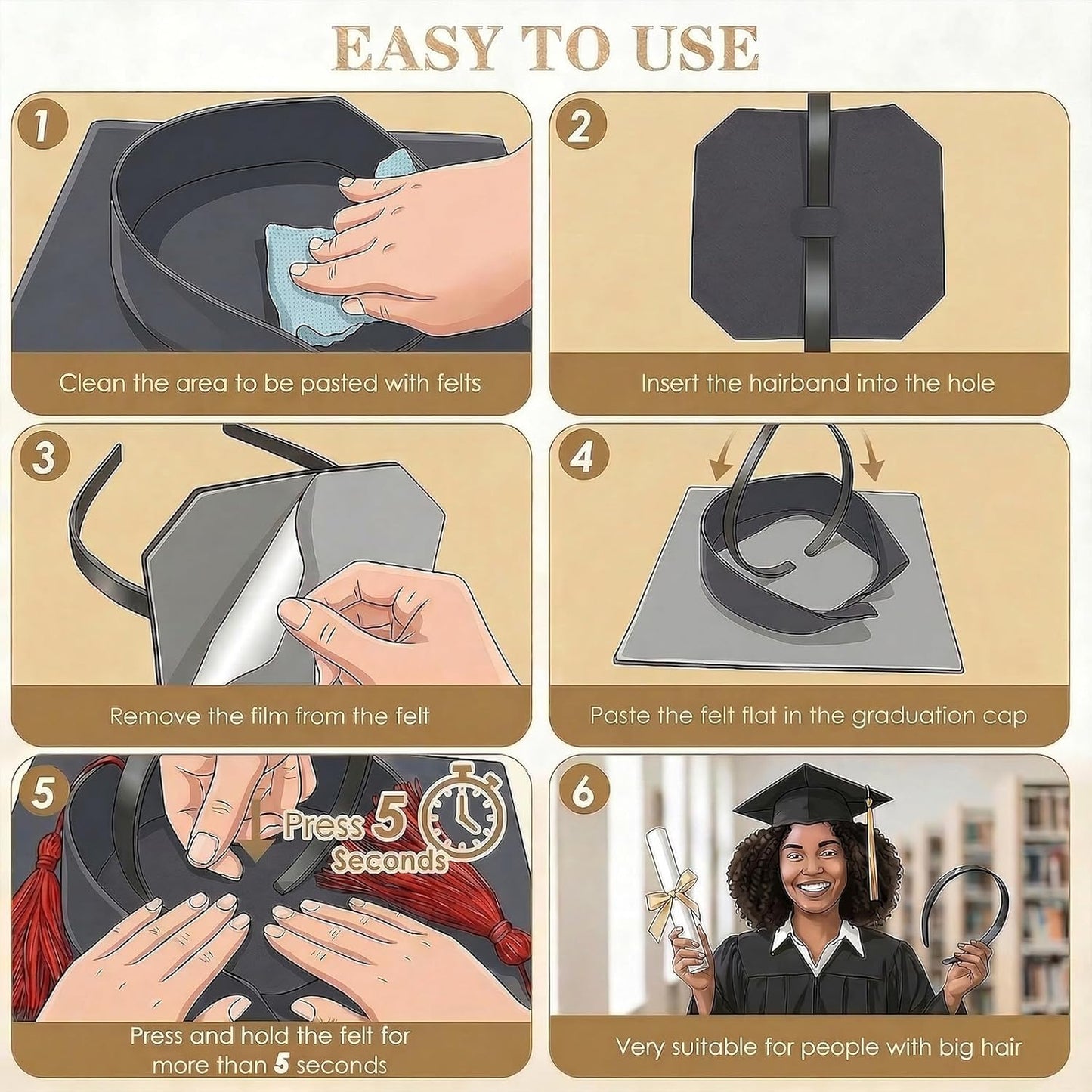 EASY TO USE

1

Clean the area to be pasted with felts

2

Insert the hairband into the hole

3

Remove the film from the felt

4

Paste the felt flat in the graduation cap

5

Press 5 Seconds

Press and hold the felt for more than 5 seconds

6

Very suitable for people with big hair