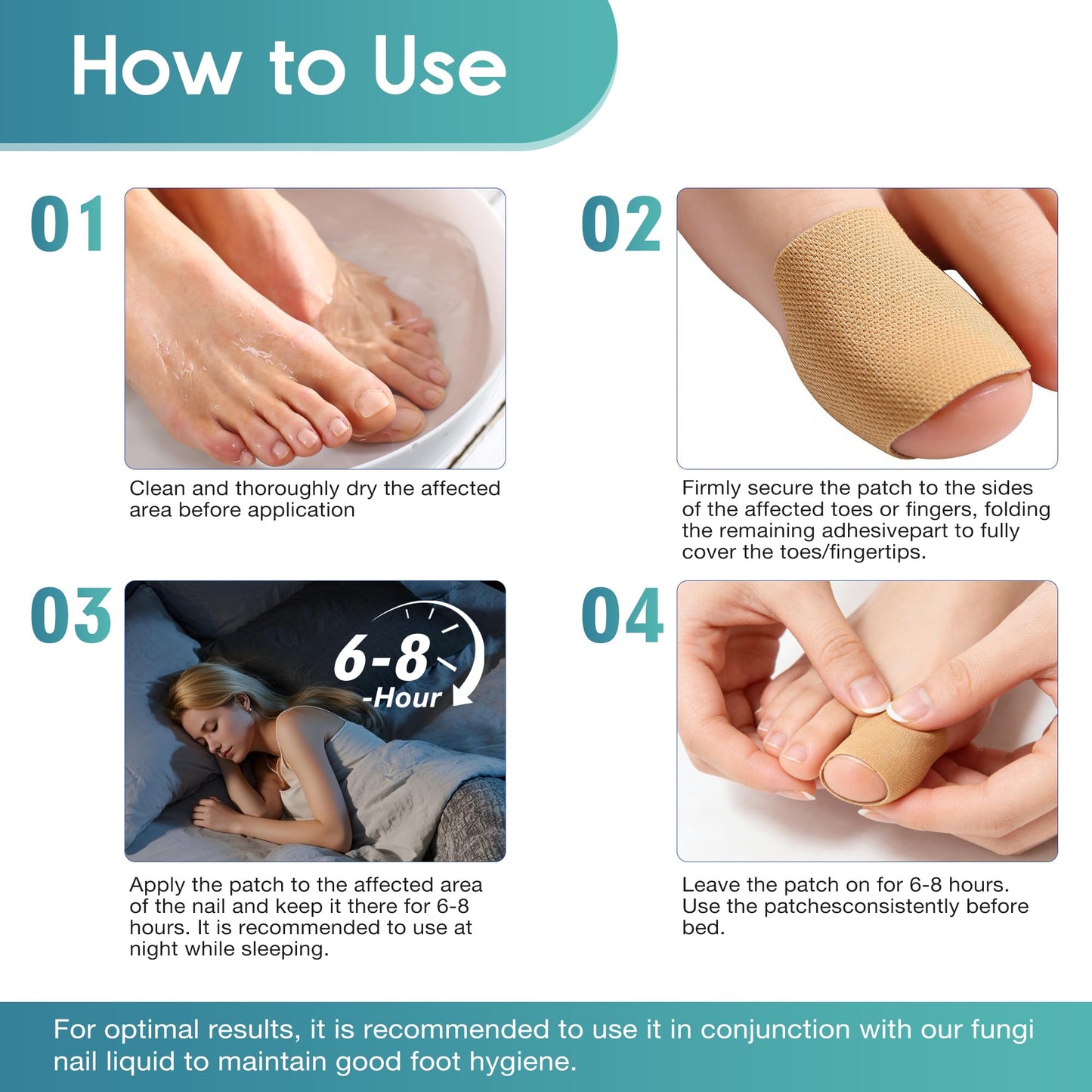 How to Use

01

Clean and thoroughly dry the affected area before application

02

Firmly secure the patch to the sides of the affected toes or fingers, folding the remaining adhesivepart to fully cover the toes/fingertips.

03

6-8 -Hour

Apply the patch to the affected area of the nail and keep it there for 6-8 hours. It is recommended to use at night while sleeping.

04

Leave the patch on for 6-8 hours. Use the patchesconsistently before bed.

For optimal results, it is recommended to use it in conjunction with our fungi nail liquid to maintain good foot hygiene.