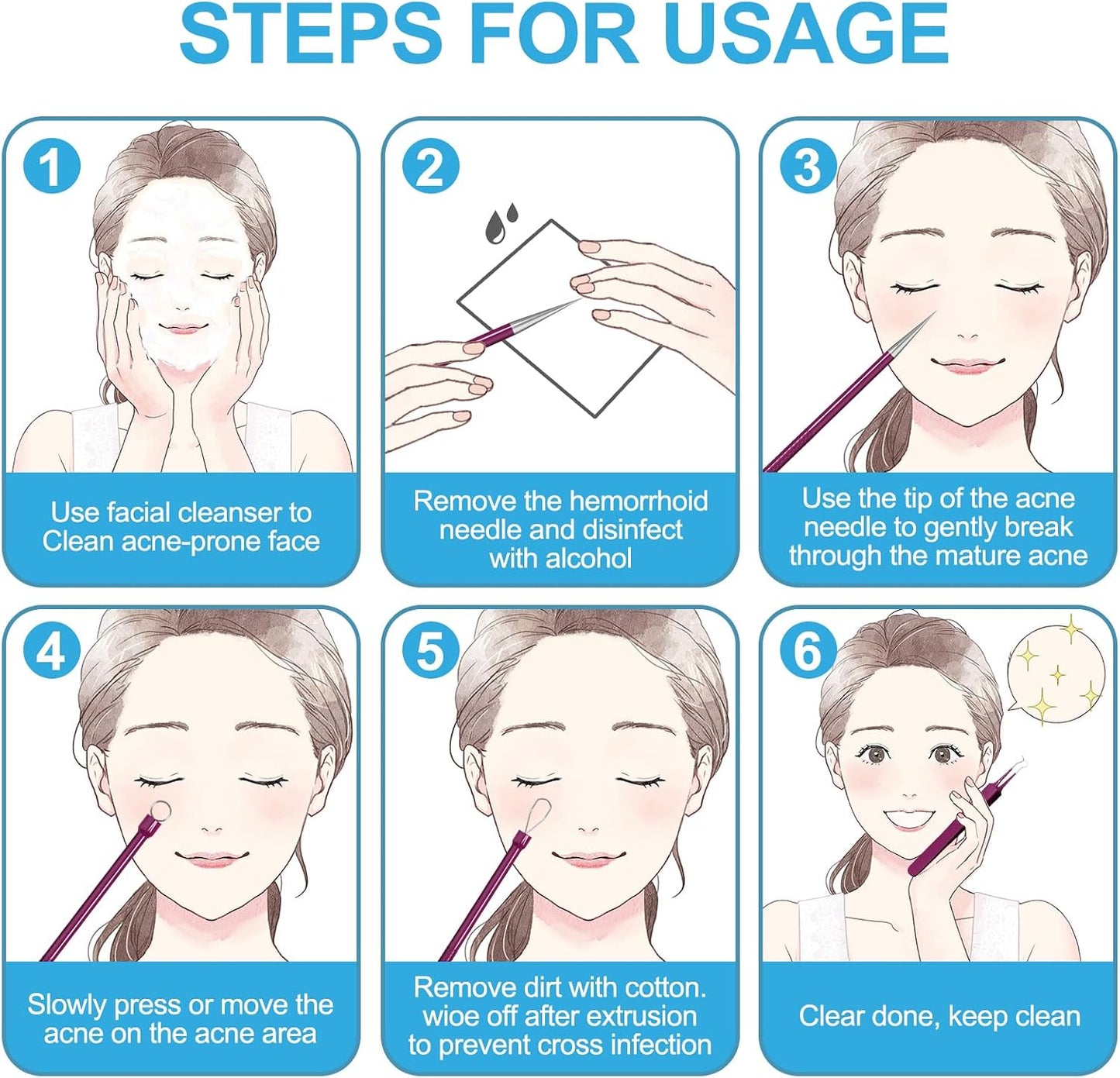 STEPS FOR USAGE

1
Use facial cleanser to Clean acne-prone face

2
Remove the hemorrhoid needle and disinfect with alcohol

3
Use the tip of the acne needle to gently break through the mature acne

4
Slowly press or move the acne on the acne area

5
Remove dirt with cotton. wioe off after extrusion to prevent cross infection

6
Clear done, keep clean