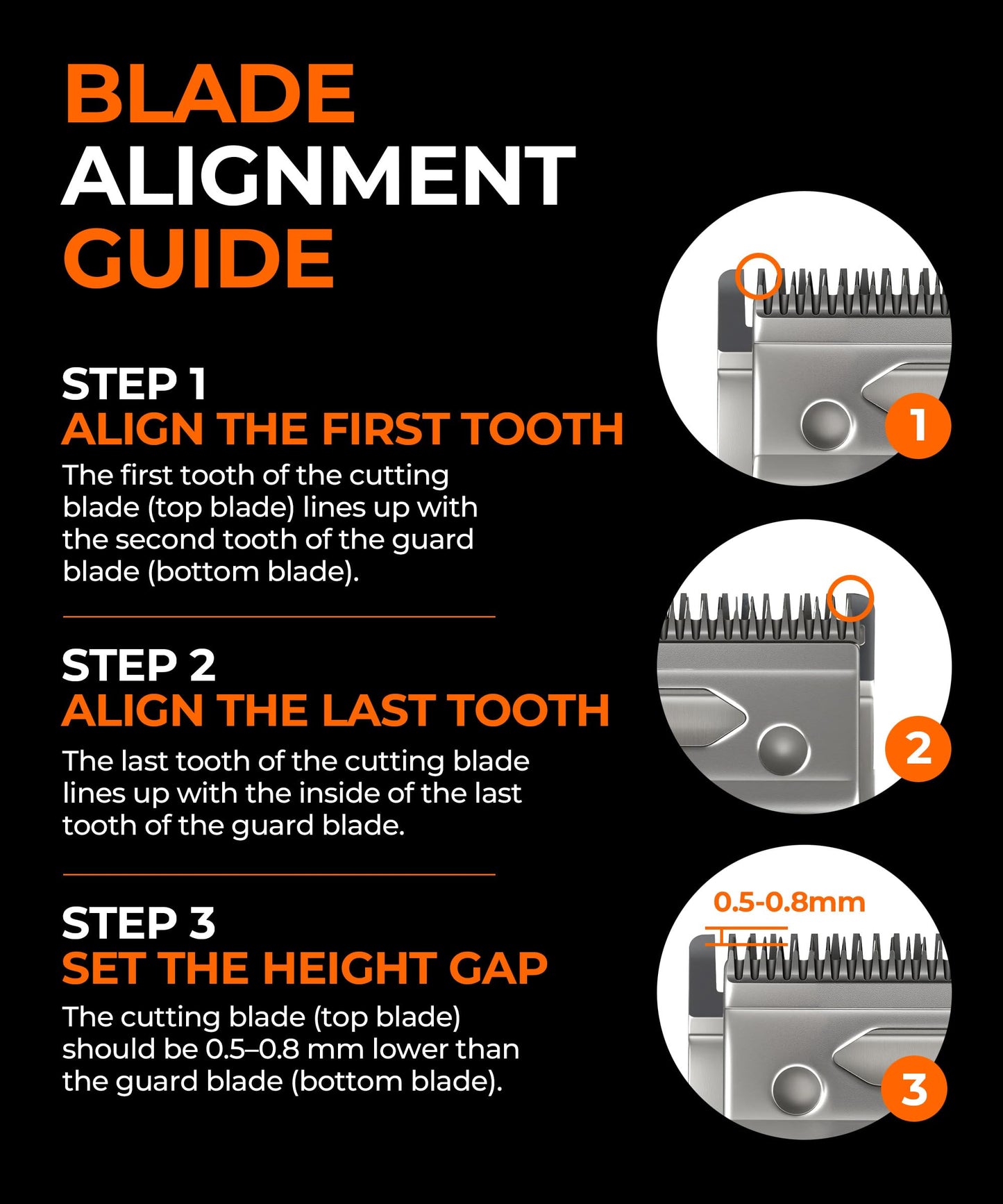 BLADE
ALIGNMENT
GUIDE

STEP 1
ALIGN THE FIRST TOOTH
The first tooth of the cutting blade (top blade) lines up with the second tooth of the guard blade (bottom blade).

1

STEP 2
ALIGN THE LAST TOOTH
The last tooth of the cutting blade lines up with the inside of the last tooth of the guard blade.

2

STEP 3
SET THE HEIGHT GAP
The cutting blade (top blade) should be 0.5–0.8 mm lower than the guard blade (bottom blade).

0.5-0.8mm

3