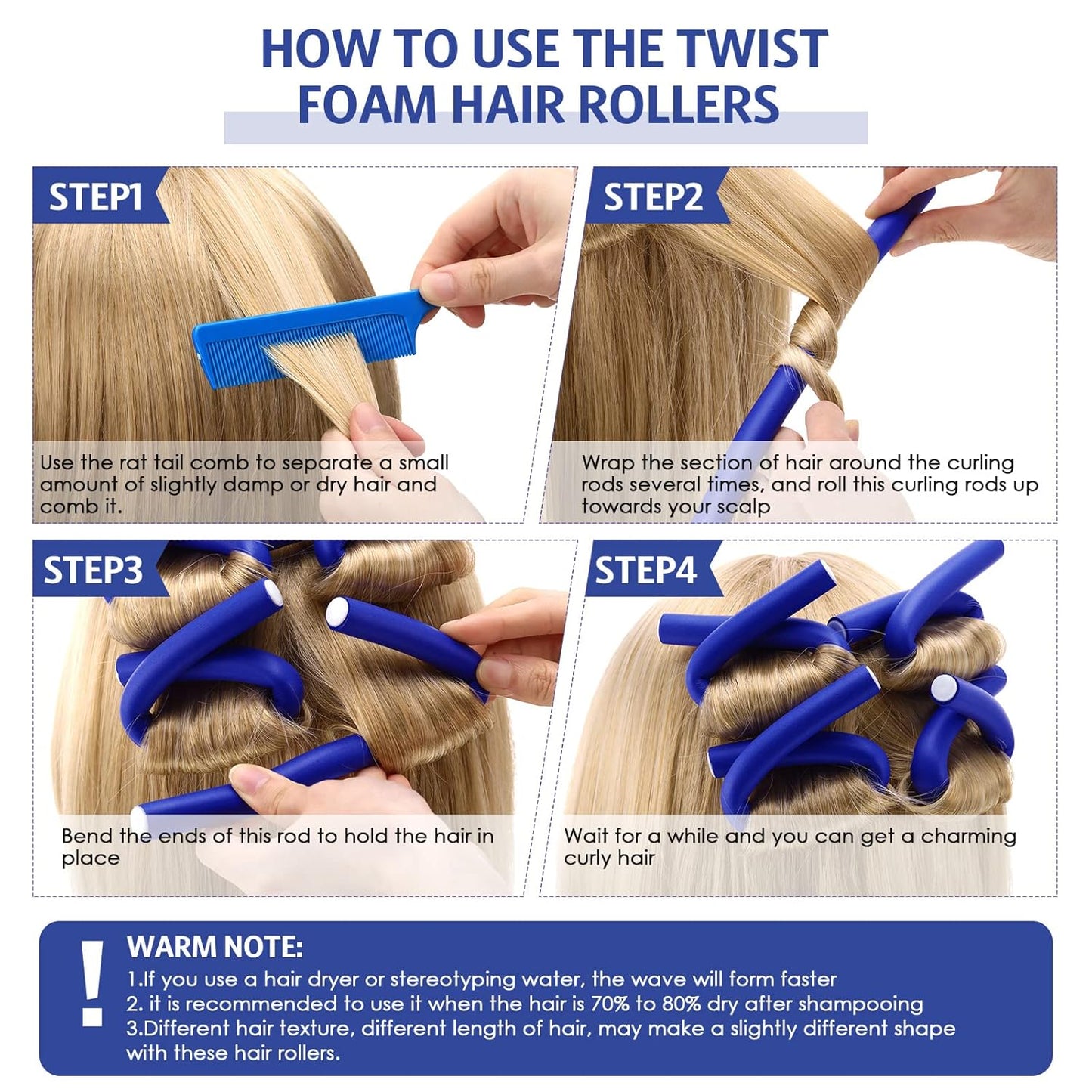 HOW TO USE THE TWIST FOAM HAIR ROLLERS

STEP1

Use the rat tail comb to separate a small amount of slightly damp or dry hair and comb it.

STEP2

Wrap the section of hair around the curling rods several times, and roll this curling rods up towards your scalp

STEP3

Bend the ends of this rod to hold the hair in place

STEP4

Wait for a while and you can get a charming curly hair

!

WARM NOTE:
1.If you use a hair dryer or stereotyping water, the wave will form faster
2. it is recommended to use it when the hair is 70% to 80% dry after shampooing
3.Different hair texture, different length of hair, may make a slightly different shape with these hair rollers.