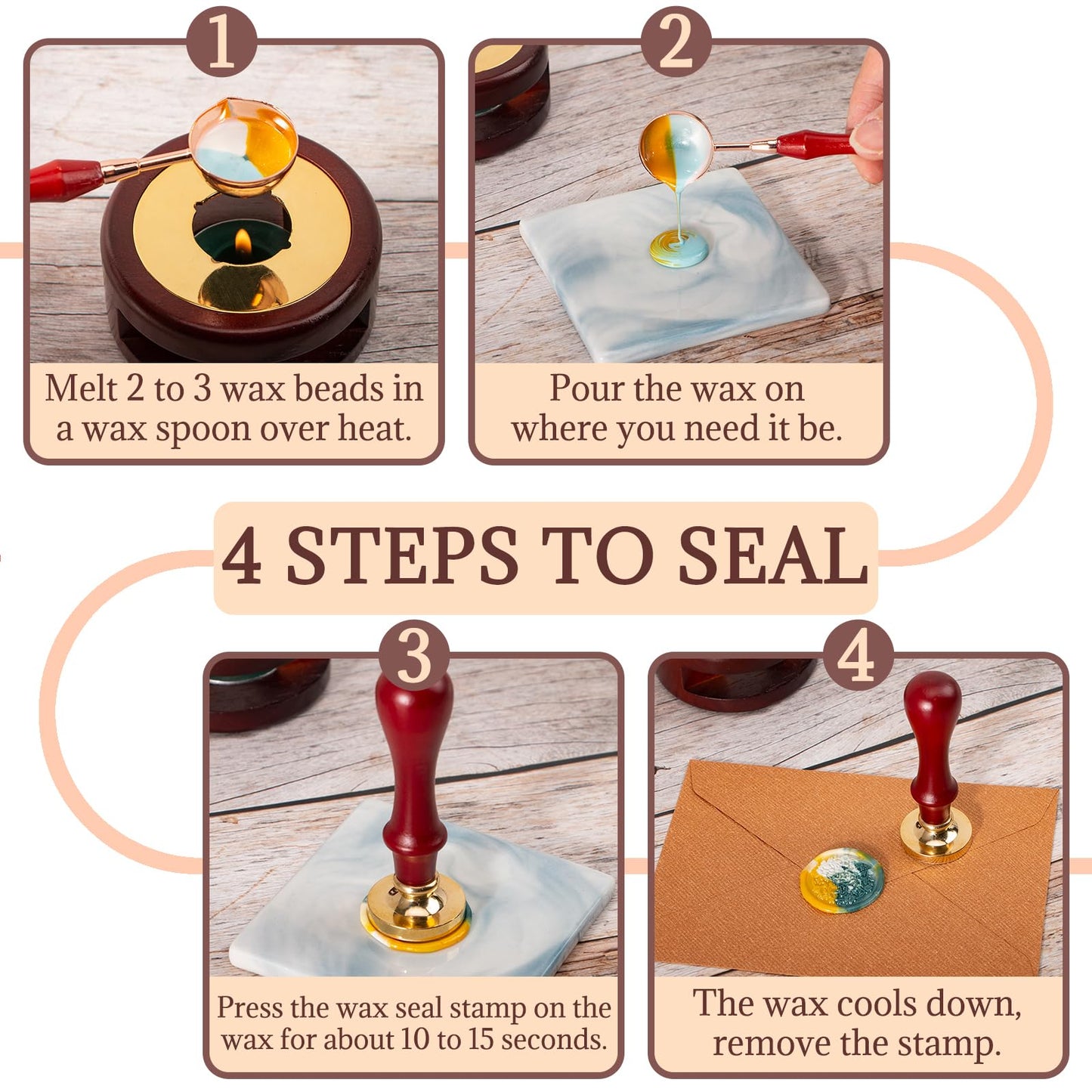 1

Melt 2 to 3 wax beads in a wax spoon over heat.

2

Pour the wax on where you need it be.

4 STEPS TO SEAL

3

Press the wax seal stamp on the wax for about 10 to 15 seconds.

4

The wax cools down, remove the stamp.