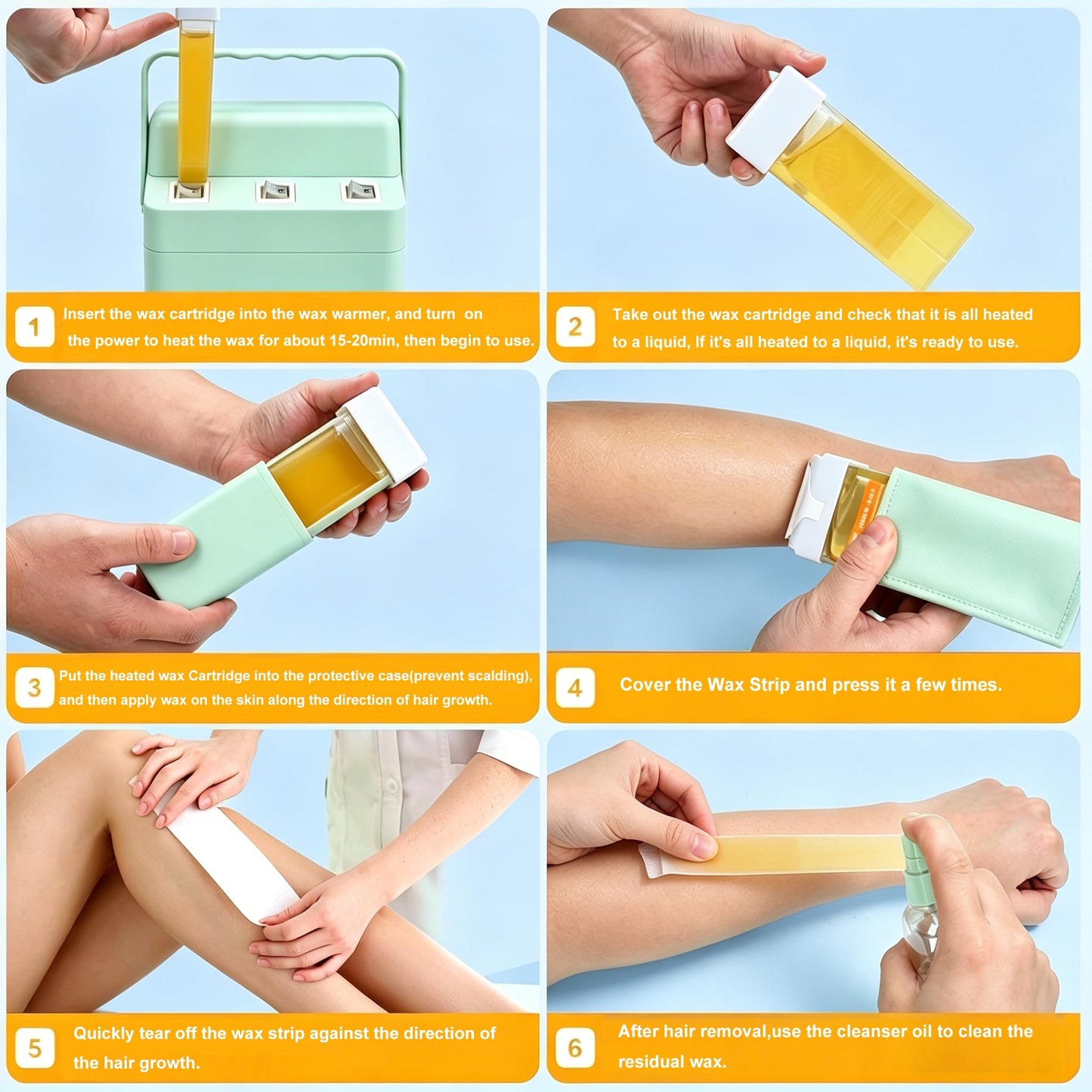 1 Insert the wax cartridge into the wax warmer, and turn on the power to heat the wax for about 15-20min, then begin to use.

2 Take out the wax cartridge and check that it is all heated to a liquid, If it's all heated to a liquid, it's ready to use.

3 Put the heated wax Cartridge into the protective case(prevent scalding), and then apply wax on the skin along the direction of hair growth.

4 Cover the Wax Strip and press it a few times.

5 Quickly tear off the wax strip against the direction of the hair growth.

6 After hair removal,use the cleanser oil to clean the residual wax.