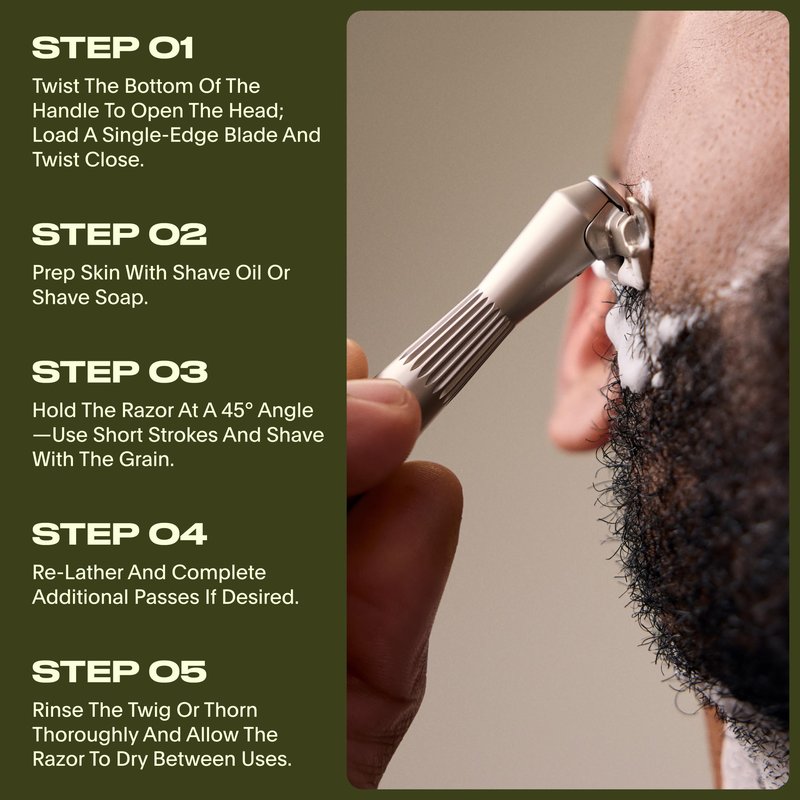 STEP 01

Twist The Bottom Of The Handle To Open The Head; Load A Single-Edge Blade And Twist Close.

STEP 02

Prep Skin With Shave Oil Or Shave Soap.

STEP 03

Hold The Razor At A 45° Angle —Use Short Strokes And Shave With The Grain.

STEP 04

Re-Lather And Complete Additional Passes If Desired.

STEP 05

Rinse The Twig Or Thorn Thoroughly And Allow The Razor To Dry Between Uses.