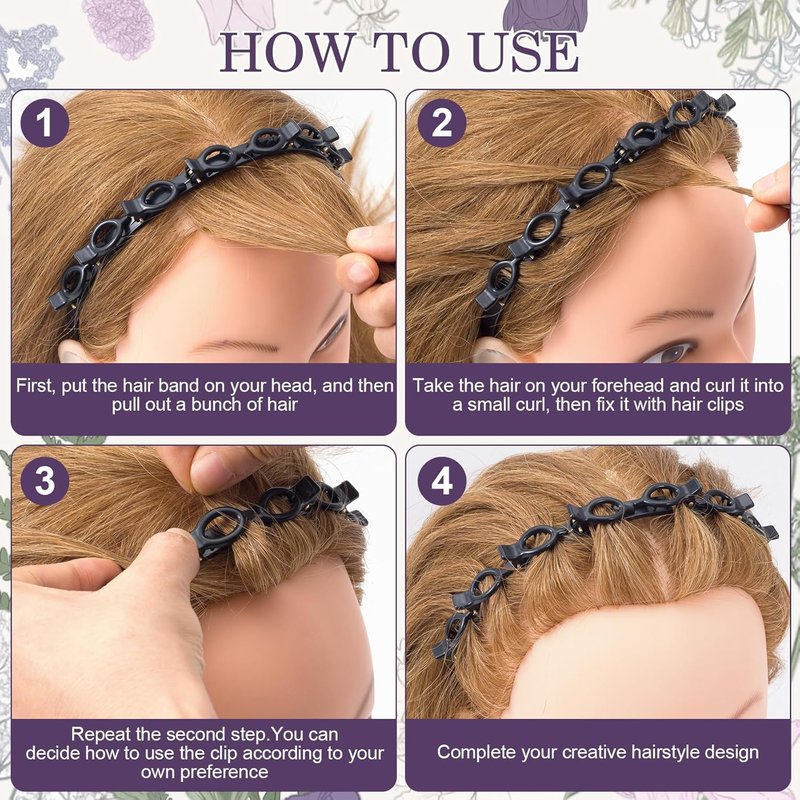 HOW TO USE

1

First, put the hair band on your head, and then pull out a bunch of hair

2

Take the hair on your forehead and curl it into a small curl, then fix it with hair clips

3

Repeat the second step.You can decide how to use the clip according to your own preference

4

Complete your creative hairstyle design