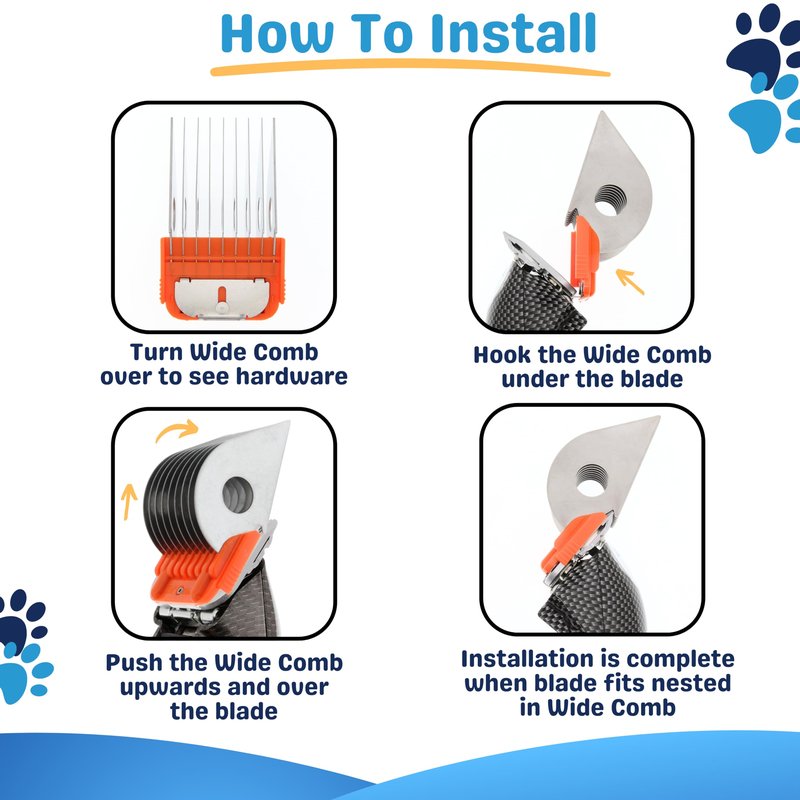 How To Install

Turn Wide Comb over to see hardware

Hook the Wide Comb under the blade

Push the Wide Comb upwards and over the blade

Installation is complete when blade fits nested in Wide Comb