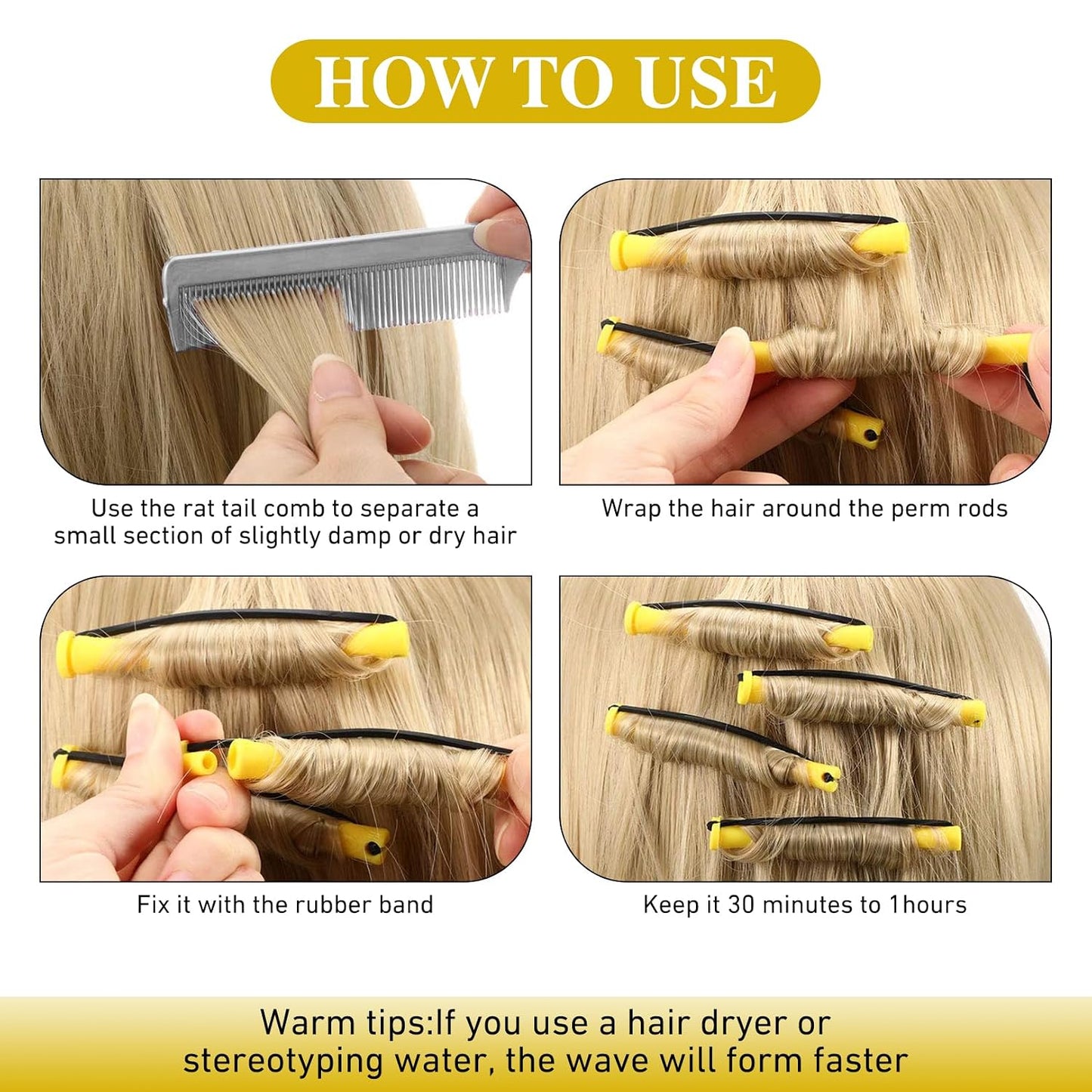 HOW TO USE

Use the rat tail comb to separate a small section of slightly damp or dry hair

Wrap the hair around the perm rods

Fix it with the rubber band

Keep it 30 minutes to 1hours

Warm tips:If you use a hair dryer or stereotyping water, the wave will form faster