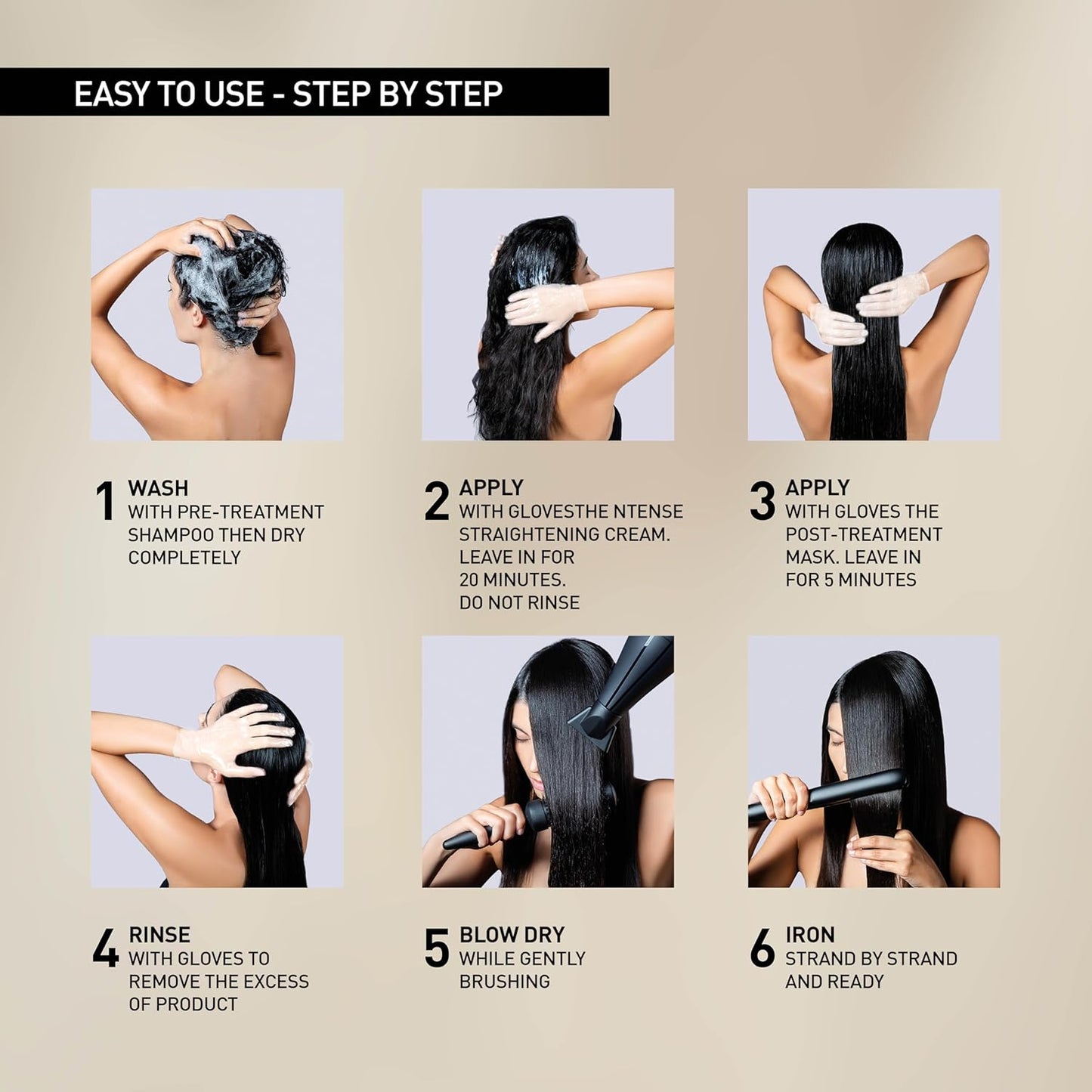 EASY TO USE - STEP BY STEP

1 WASH
WITH PRE-TREATMENT SHAMPOO THEN DRY COMPLETELY

2 APPLY
WITH GLOVESTHE NTENSE STRAIGHTENING CREAM. LEAVE IN FOR 20 MINUTES. DO NOT RINSE

3 APPLY
WITH GLOVES THE POST-TREATMENT MASK. LEAVE IN FOR 5 MINUTES

4 RINSE
WITH GLOVES TO REMOVE THE EXCESS OF PRODUCT

5 BLOW DRY
WHILE GENTLY BRUSHING

6 IRON
STRAND BY STRAND AND READY