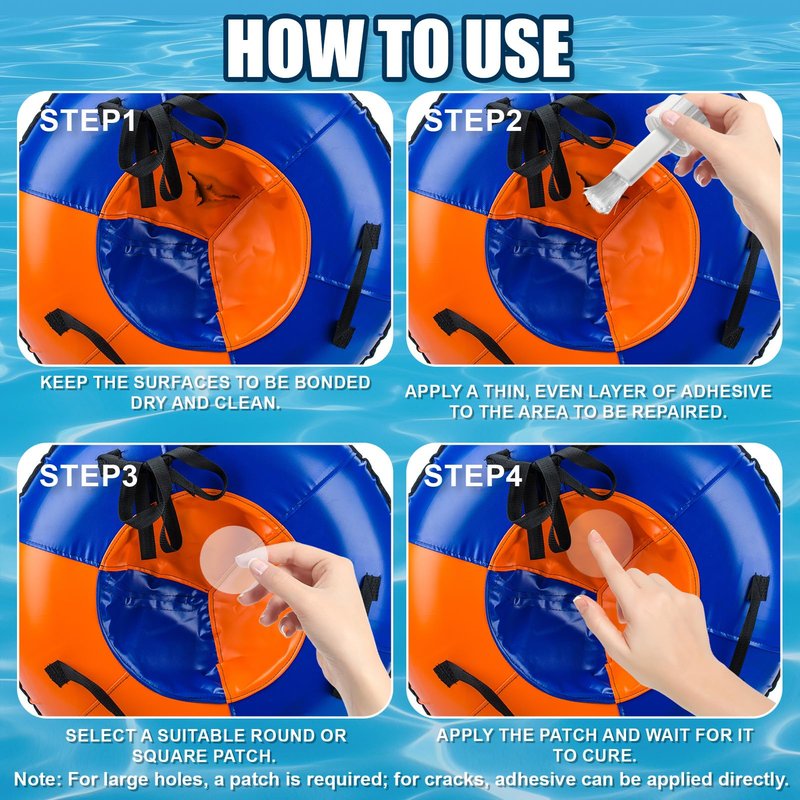 HOW TO USE

STEP1

KEEP THE SURFACES TO BE BONDED DRY AND CLEAN.

STEP2

APPLY A THIN, EVEN LAYER OF ADHESIVE TO THE AREA TO BE REPAIRED.

STEP3

SELECT A SUITABLE ROUND OR SQUARE PATCH.

STEP4

APPLY THE PATCH AND WAIT FOR IT TO CURE.

Note: For large holes, a patch is required; for cracks, adhesive can be applied directly.