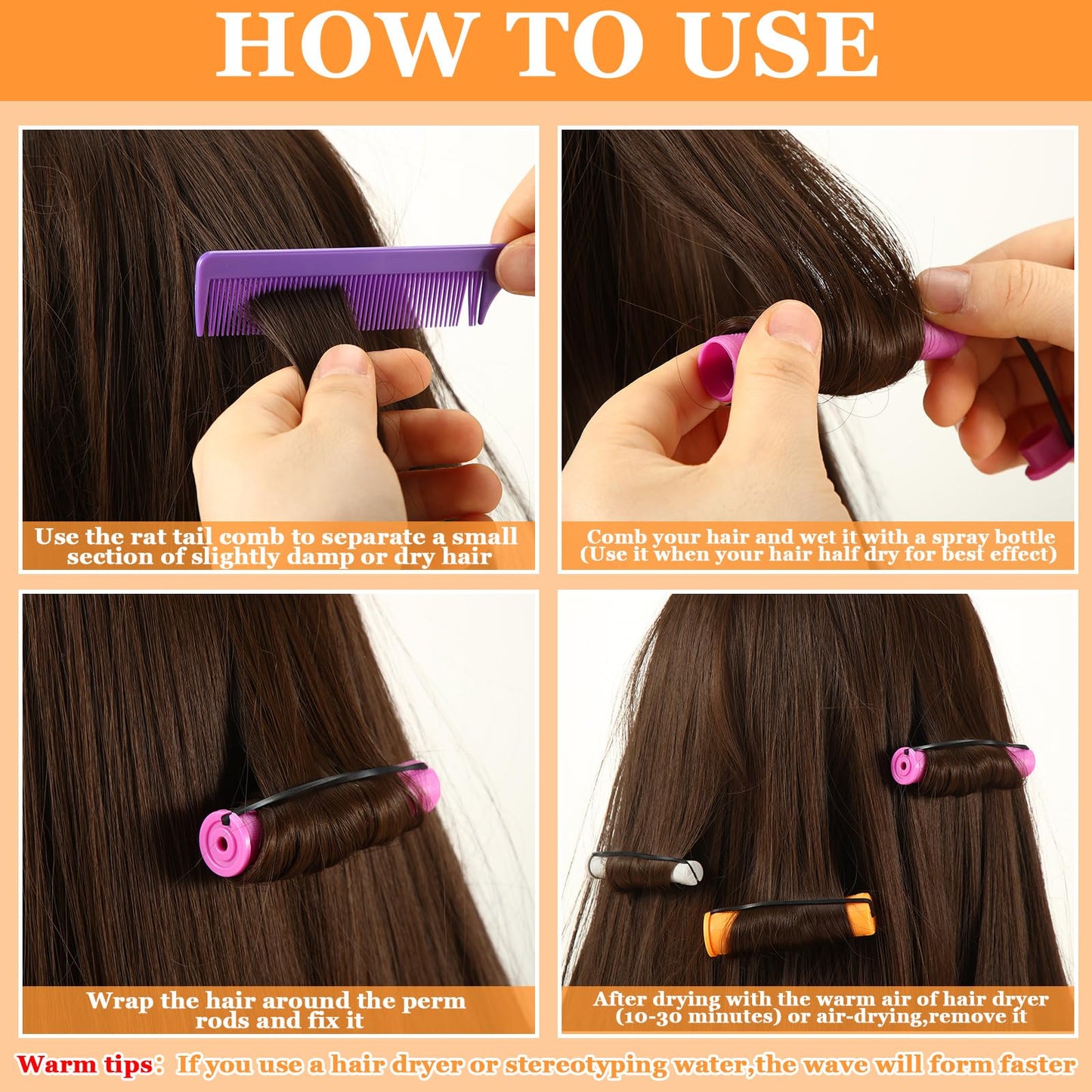 HOW TO USE

Use the rat tail comb to separate a small section of slightly damp or dry hair

Comb your hair and wet it with a spray bottle (Use it when your hair half dry for best effect)

Wrap the hair around the perm rods and fix it

After drying with the warm air of hair dryer (10-30 minutes) or air-drying,remove it

Warm tips: If you use a hair dryer or stereotyping water,the wave will form faster