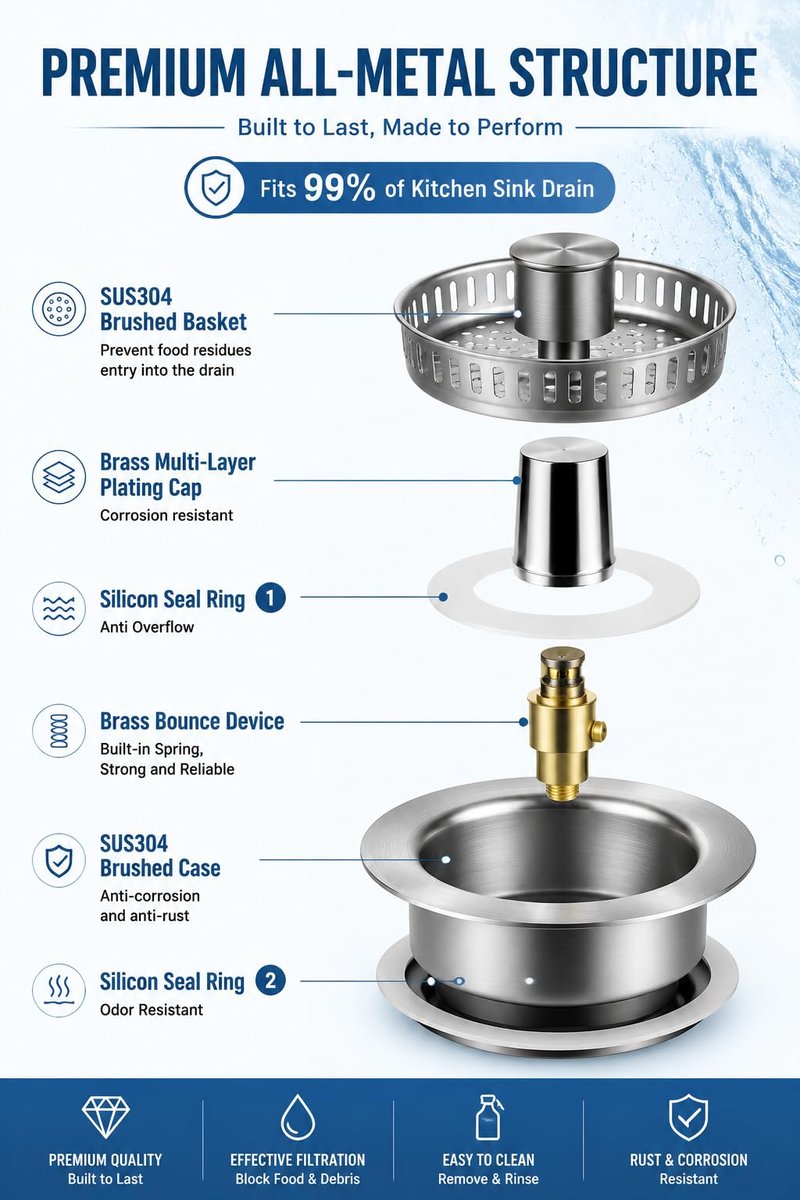 PREMIUM ALL-METAL STRUCTURE

Built to Last, Made to Perform

Fits 99% of Kitchen Sink Drain

SUS304 Brushed Basket
Prevent food residues entry into the drain

Brass Multi-Layer Plating Cap
Corrosion resistant

Silicon Seal Ring 1
Anti Overflow

Brass Bounce Device
Built-in Spring, Strong and Reliable

SUS304 Brushed Case
Anti-corrosion and anti-rust

Silicon Seal Ring 2
Odor Resistant

PREMIUM QUALITY
Built to Last

EFFECTIVE FILTRATION
Block Food & Debris

EASY TO CLEAN
Remove & Rinse

RUST & CORROSION
Resistant