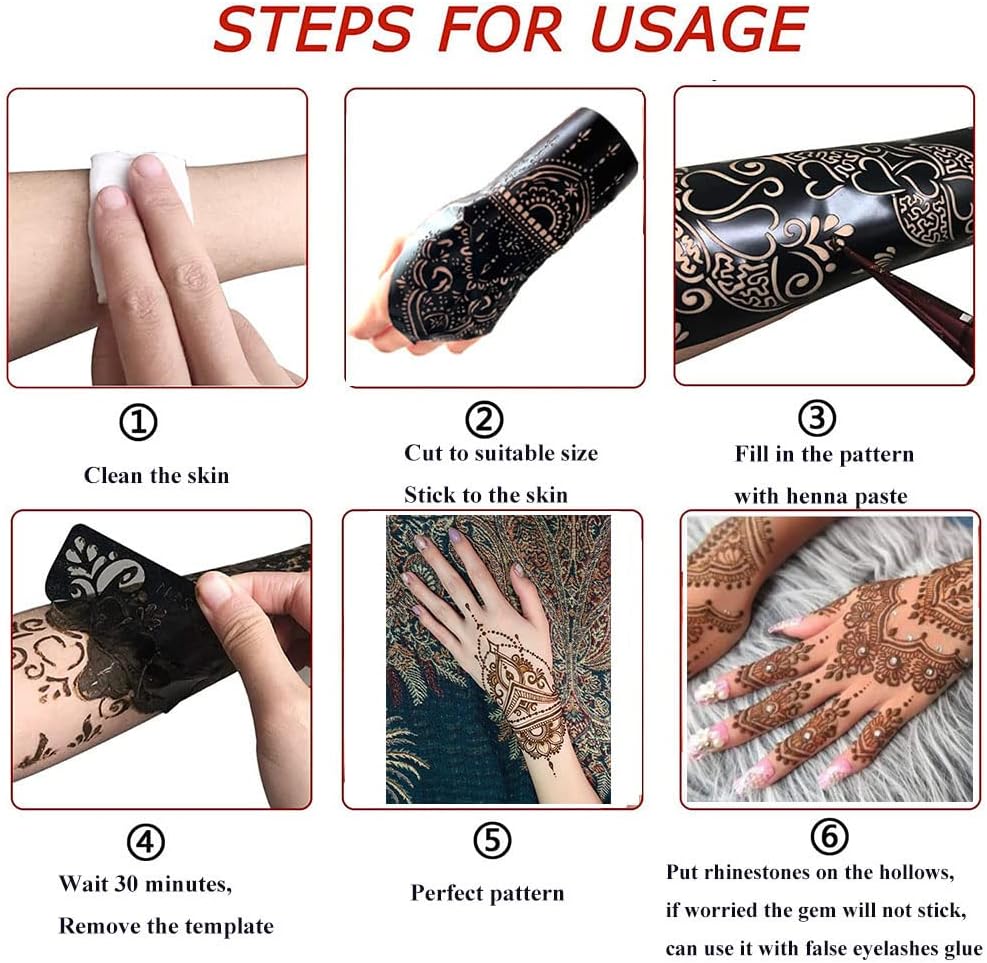 STEPS FOR USAGE

①
Clean the skin

②
Cut to suitable size
Stick to the skin

③
Fill in the pattern
with henna paste

④
Wait 30 minutes,
Remove the template

⑤
Perfect pattern

⑥
Put rhinestones on the hollows,
if worried the gem will not stick,
can use it with false eyelashes glue