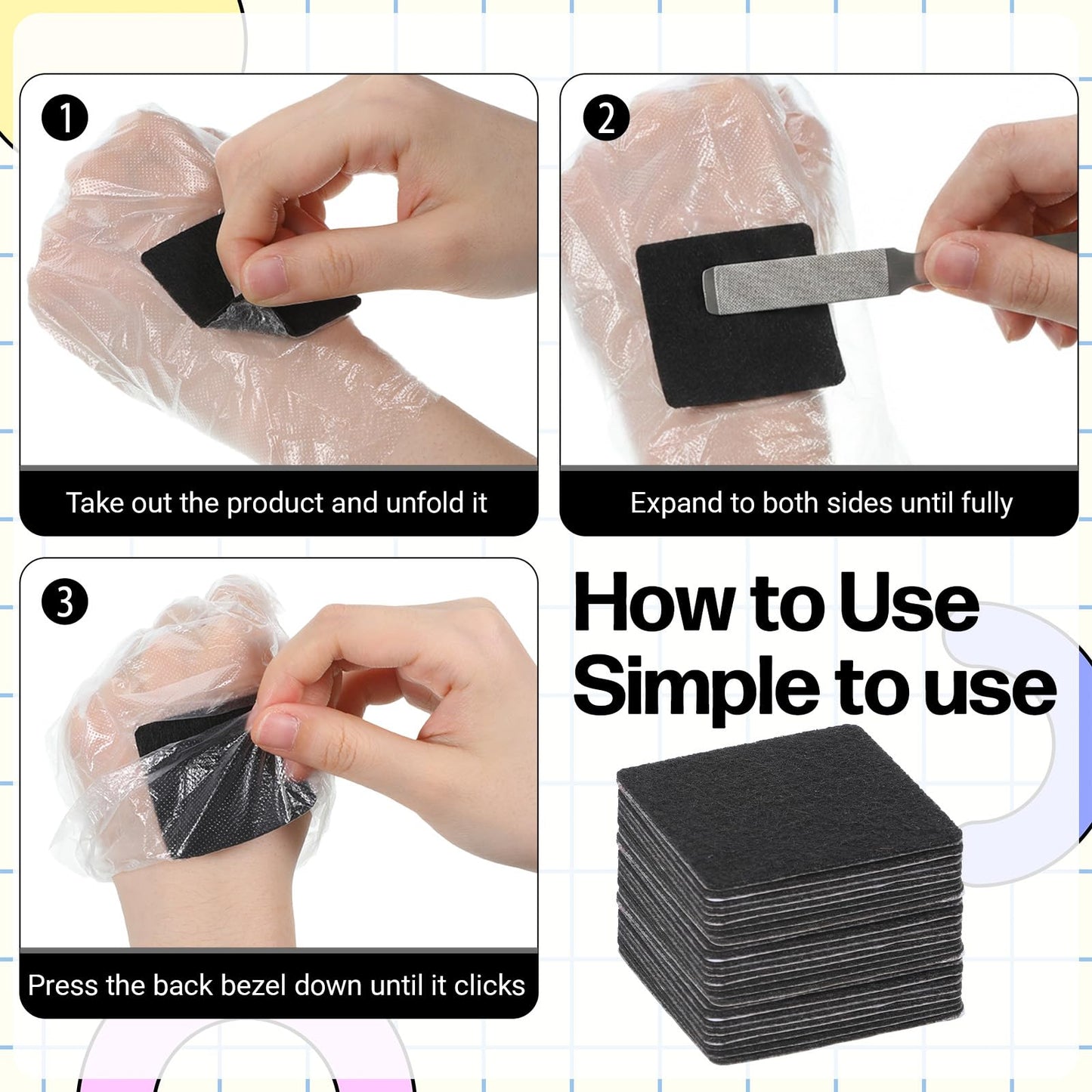 1
Take out the product and unfold it

2
Expand to both sides until fully

3
Press the back bezel down until it clicks

How to Use
Simple to use