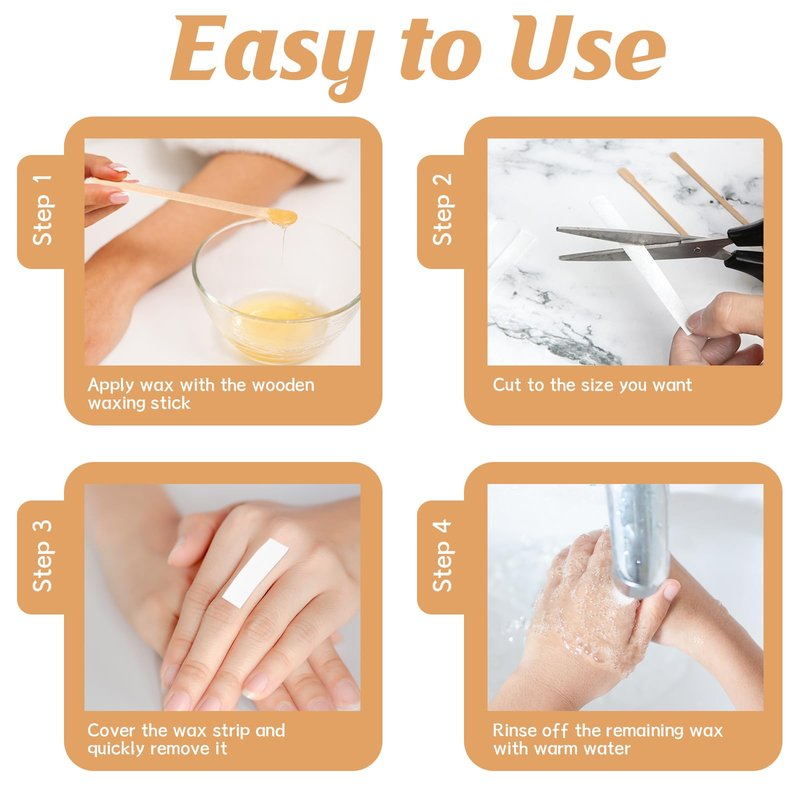 Easy to Use

Step 1

Apply wax with the wooden waxing stick

Step 2

Cut to the size you want

Step 3

Cover the wax strip and quickly remove it

Step 4

Rinse off the remaining wax with warm water