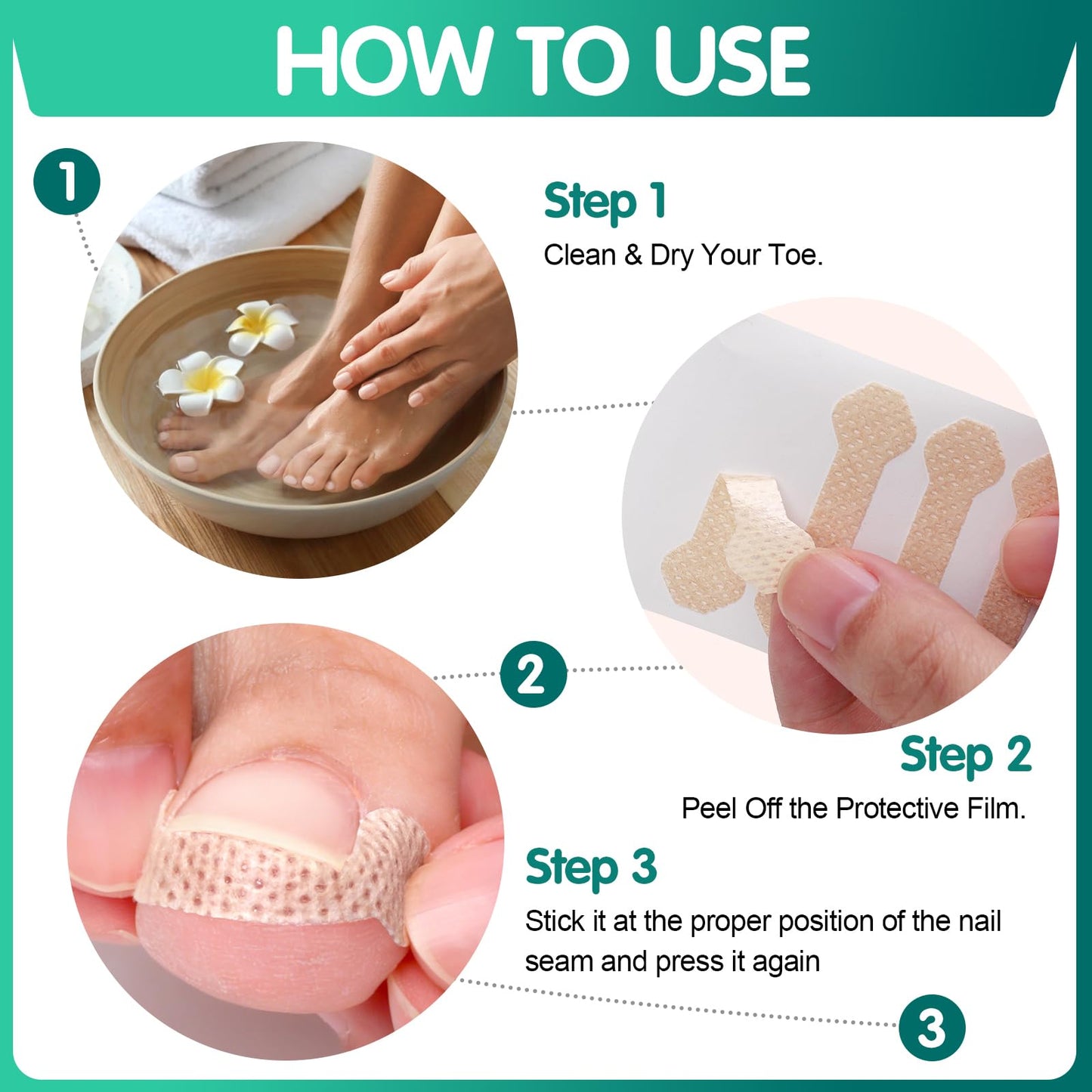 HOW TO USE

1

Step 1
Clean & Dry Your Toe.

2

Step 2
Peel Off the Protective Film.

Step 3
Stick it at the proper position of the nail seam and press it again

3