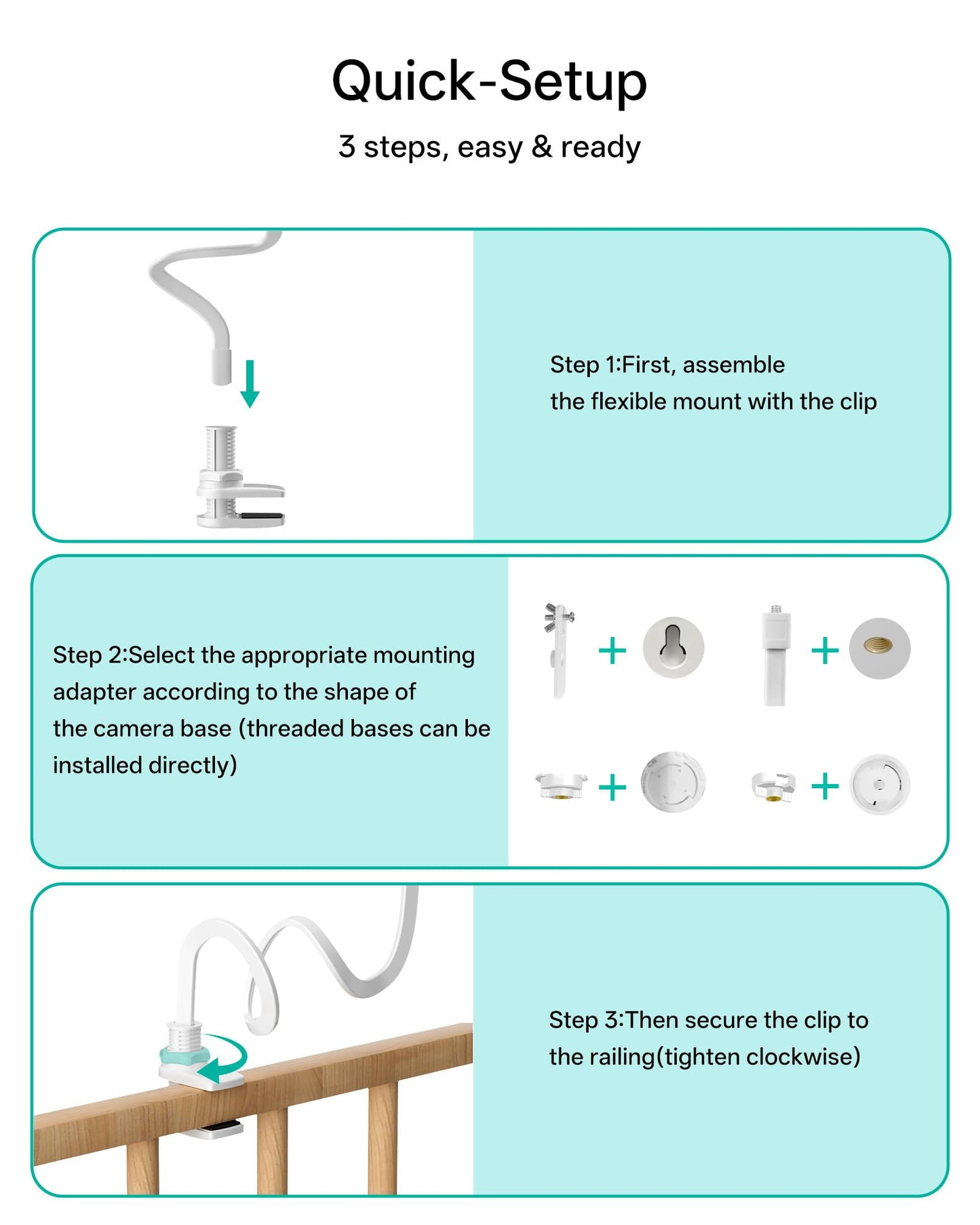 Quick-Setup

3 steps, easy & ready

Step 1:First, assemble the flexible mount with the clip

Step 2:Select the appropriate mounting adapter according to the shape of the camera base (threaded bases can be installed directly)

+

+

+

+

Step 3:Then secure the clip to the railing(tighten clockwise)