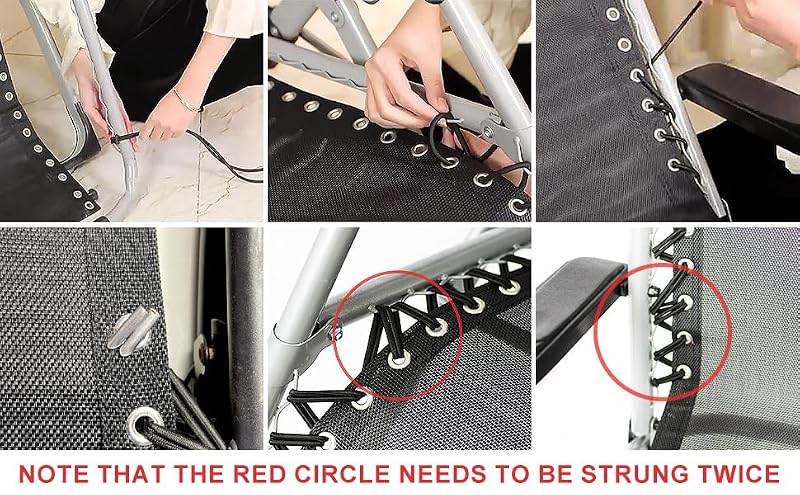 NOTE THAT THE RED CIRCLE NEEDS TO BE STRUNG TWICE