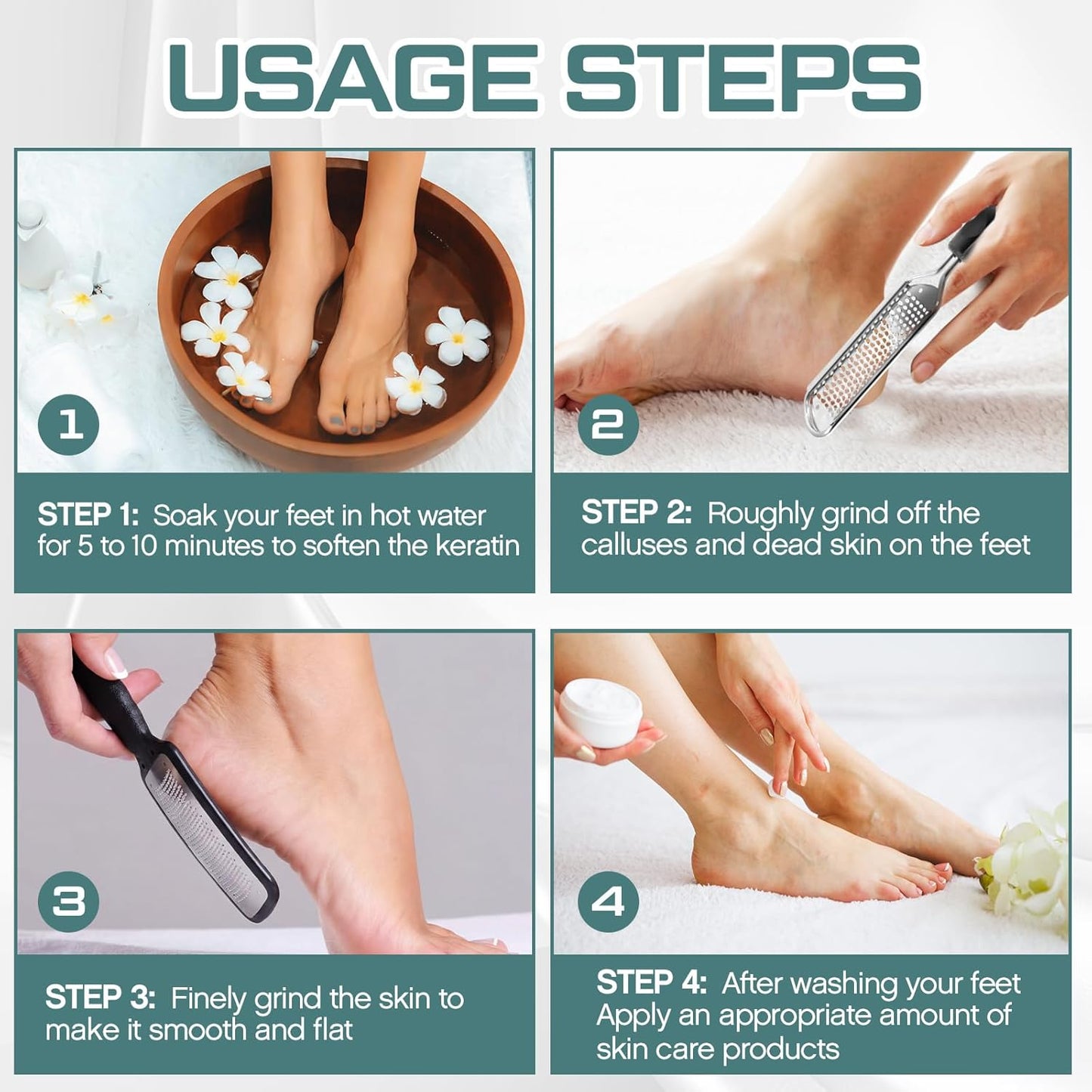 USAGE STEPS

1

STEP 1: Soak your feet in hot water for 5 to 10 minutes to soften the keratin

2

STEP 2: Roughly grind off the calluses and dead skin on the feet

3

STEP 3: Finely grind the skin to make it smooth and flat

4

STEP 4: After washing your feet Apply an appropriate amount of skin care products