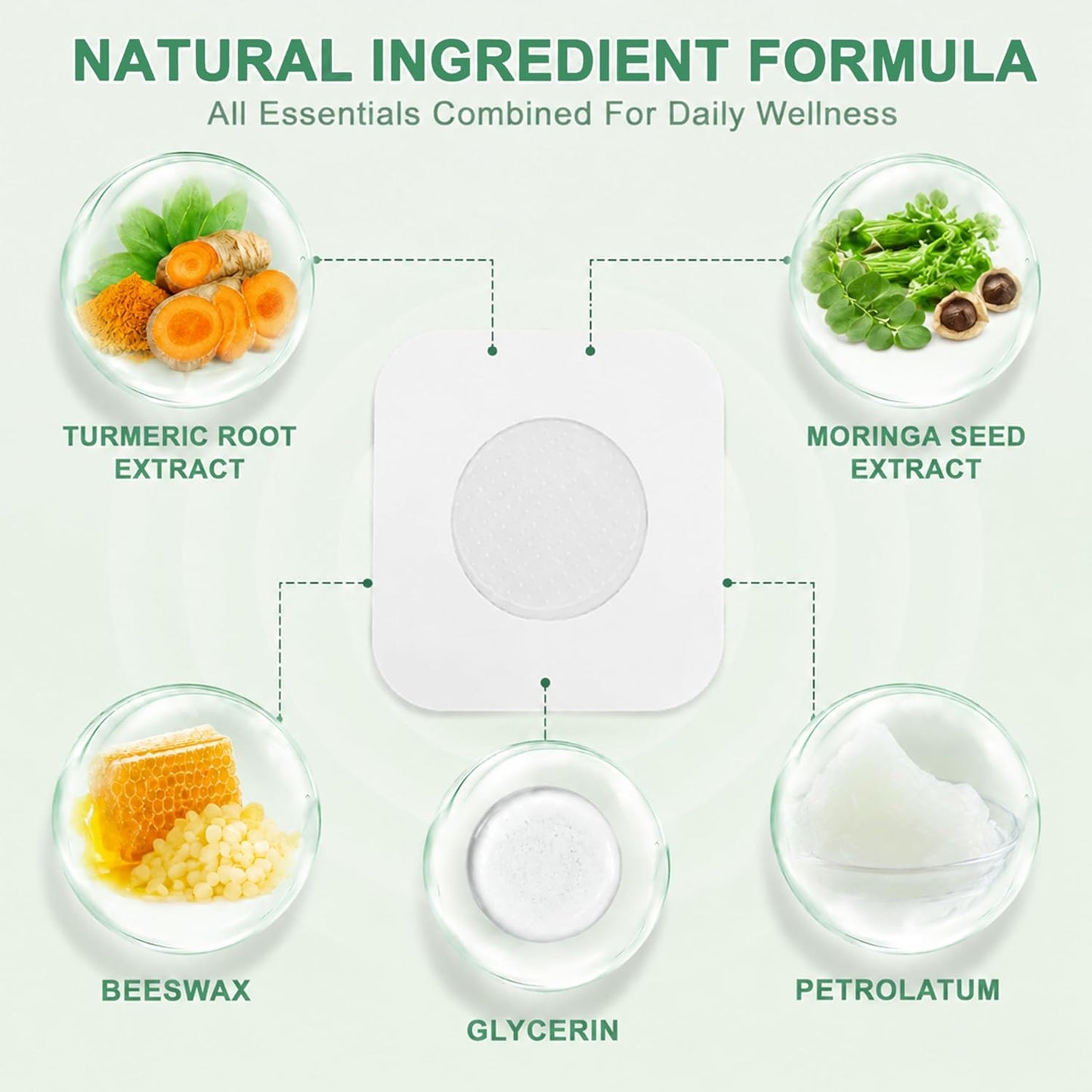 NATURAL INGREDIENT FORMULA
All Essentials Combined For Daily Wellness

TURMERIC ROOT EXTRACT

MORINGA SEED EXTRACT

BEESWAX

GLYCERIN

PETROLATUM