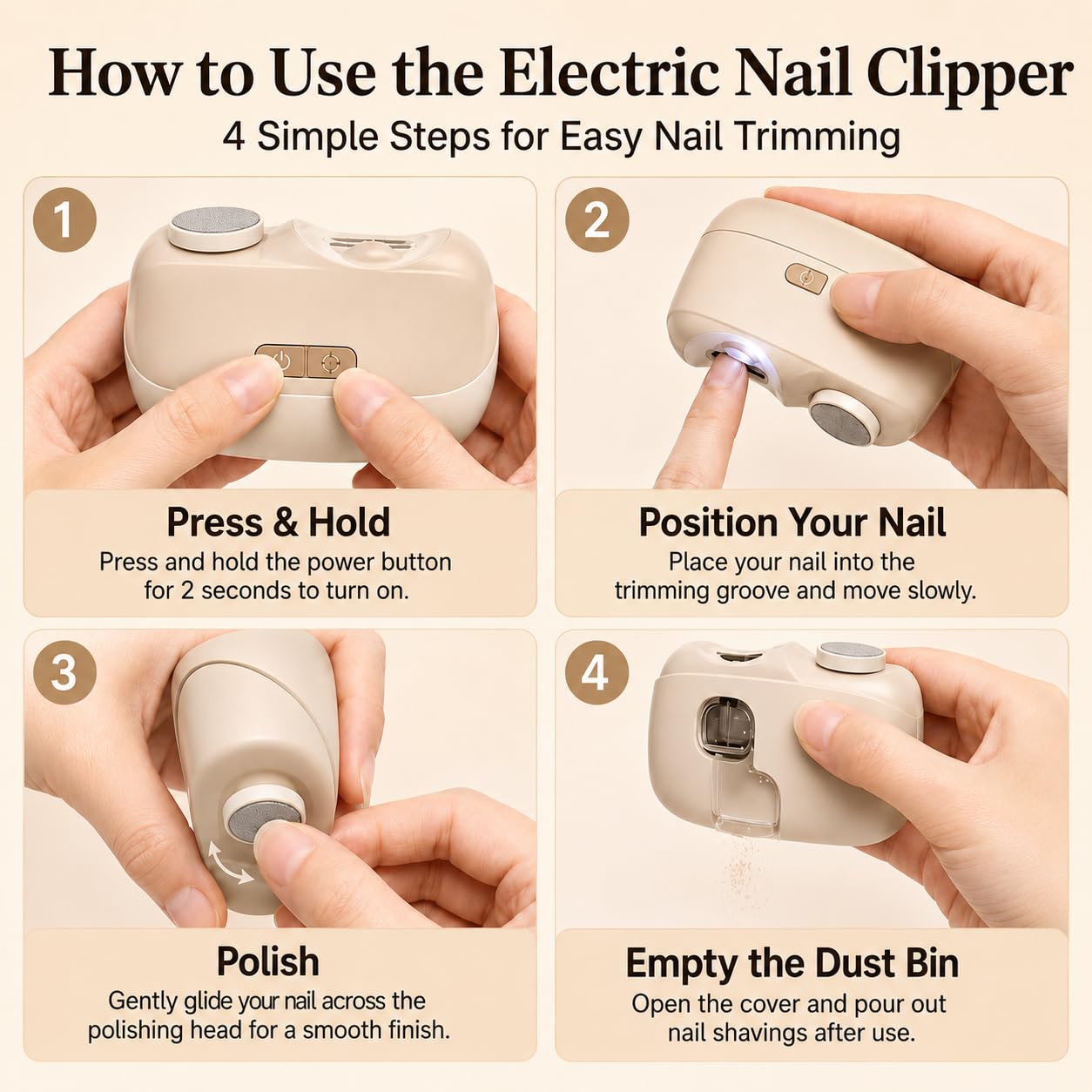 How to Use the Electric Nail Clipper
4 Simple Steps for Easy Nail Trimming

1

Press & Hold
Press and hold the power button for 2 seconds to turn on.

2

Position Your Nail
Place your nail into the trimming groove and move slowly.

3

Polish
Gently glide your nail across the polishing head for a smooth finish.

4

Empty the Dust Bin
Open the cover and pour out nail shavings after use.