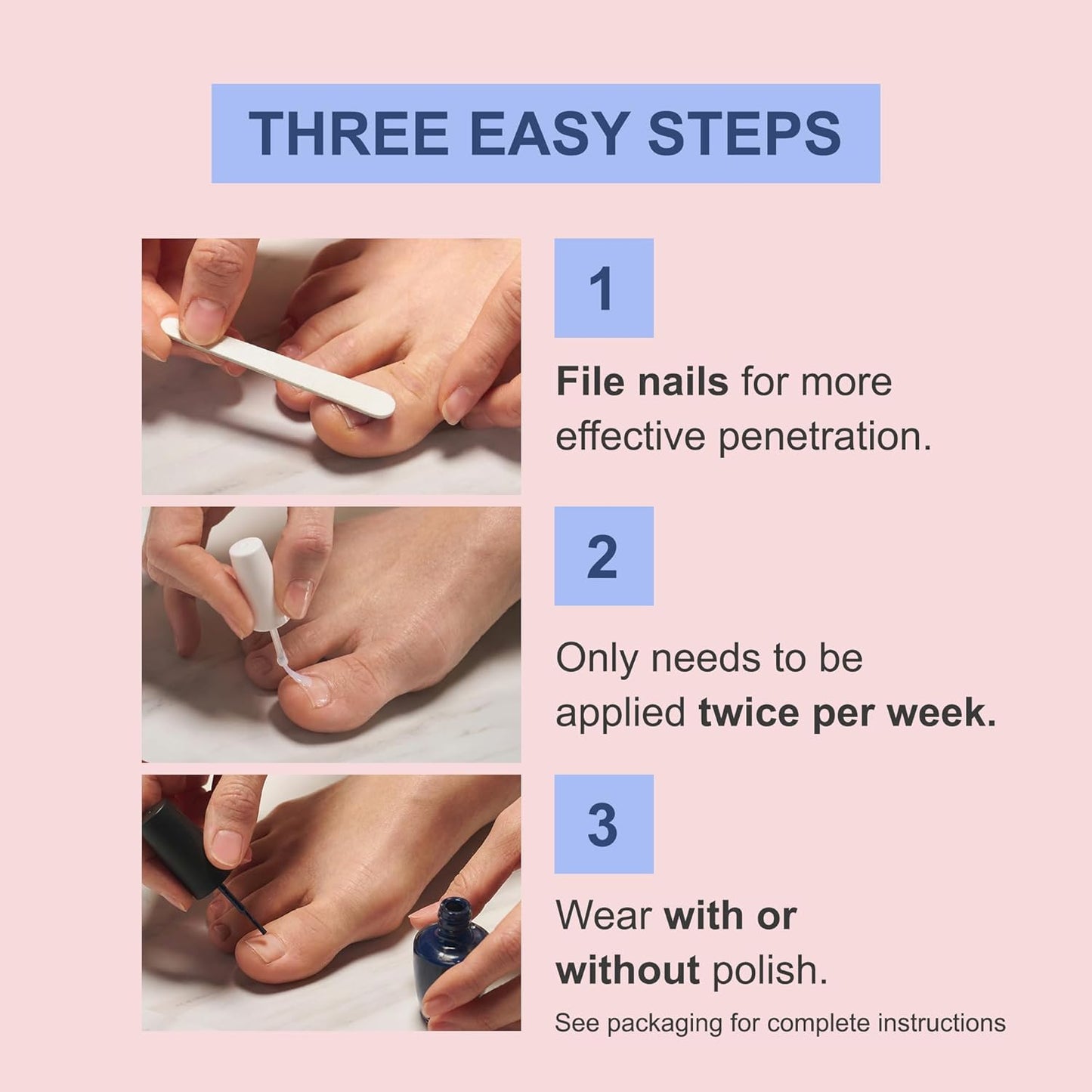 THREE EASY STEPS

1

File nails for more effective penetration.

2

Only needs to be applied twice per week.

3

Wear with or without polish.

See packaging for complete instructions