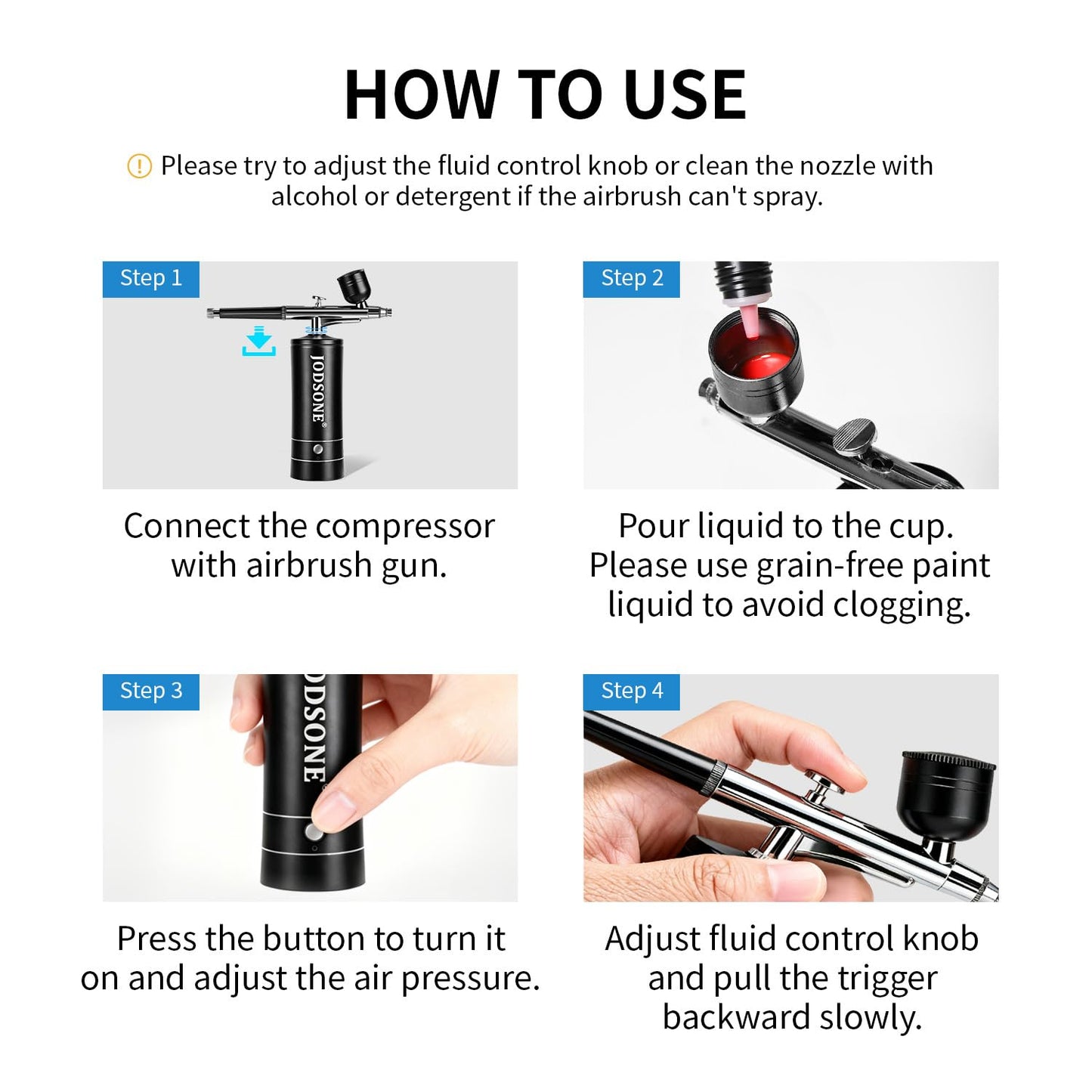 HOW TO USE

Please try to adjust the fluid control knob or clean the nozzle with alcohol or detergent if the airbrush can't spray.

Step 1

JODSONE®

Connect the compressor with airbrush gun.

Step 2

Pour liquid to the cup. Please use grain-free paint liquid to avoid clogging.

Step 3

ODSONE

Press the button to turn it on and adjust the air pressure.

Step 4

Adjust fluid control knob and pull the trigger backward slowly.