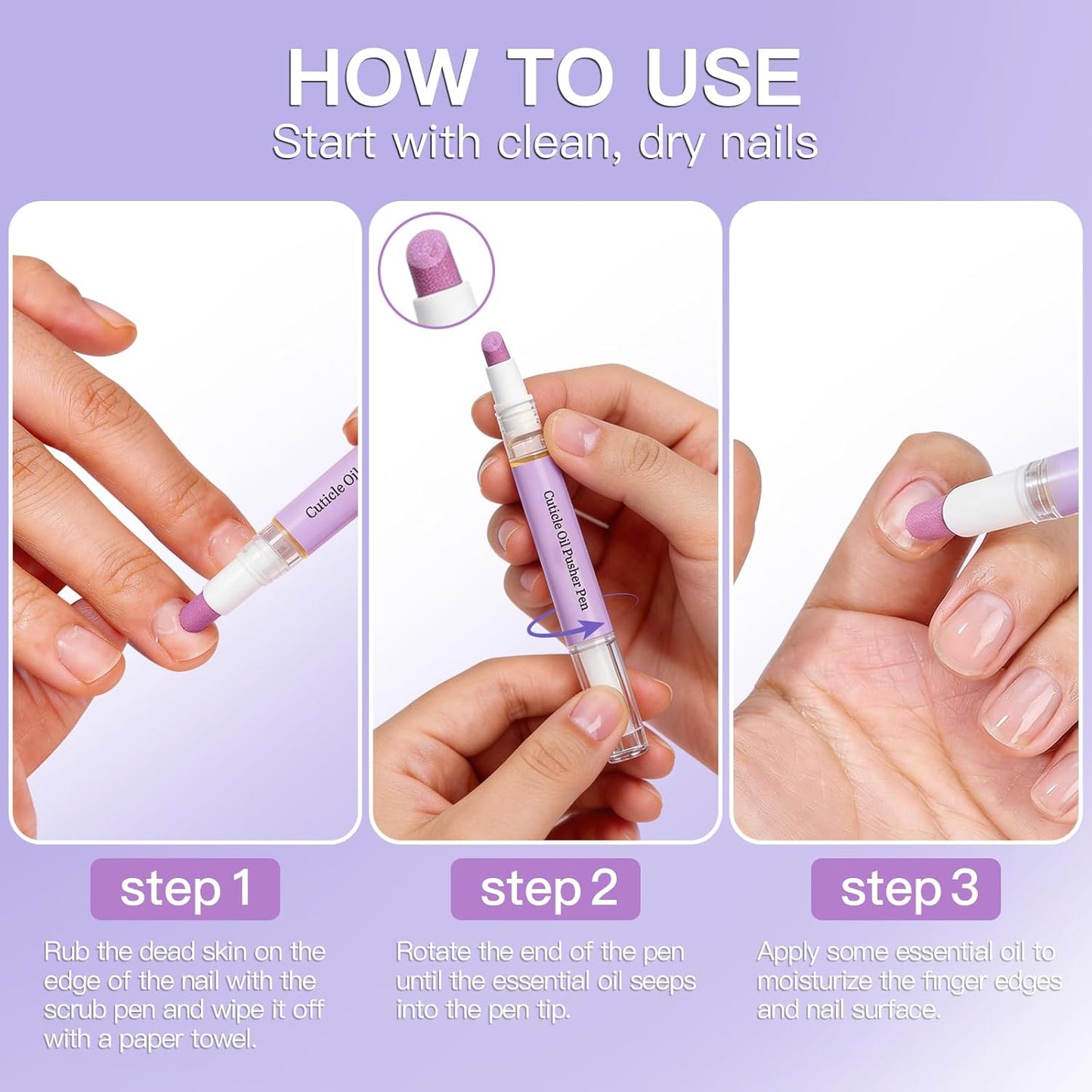 HOW TO USE
Start with clean, dry nails

Cuticle Oil

Cuticle Oil Pusher Pen

step 1
Rub the dead skin on the edge of the nail with the scrub pen and wipe it off with a paper towel.

step 2
Rotate the end of the pen until the essential oil seeps into the pen tip.

step 3
Apply some essential oil to moisturize the finger edges and nail surface.