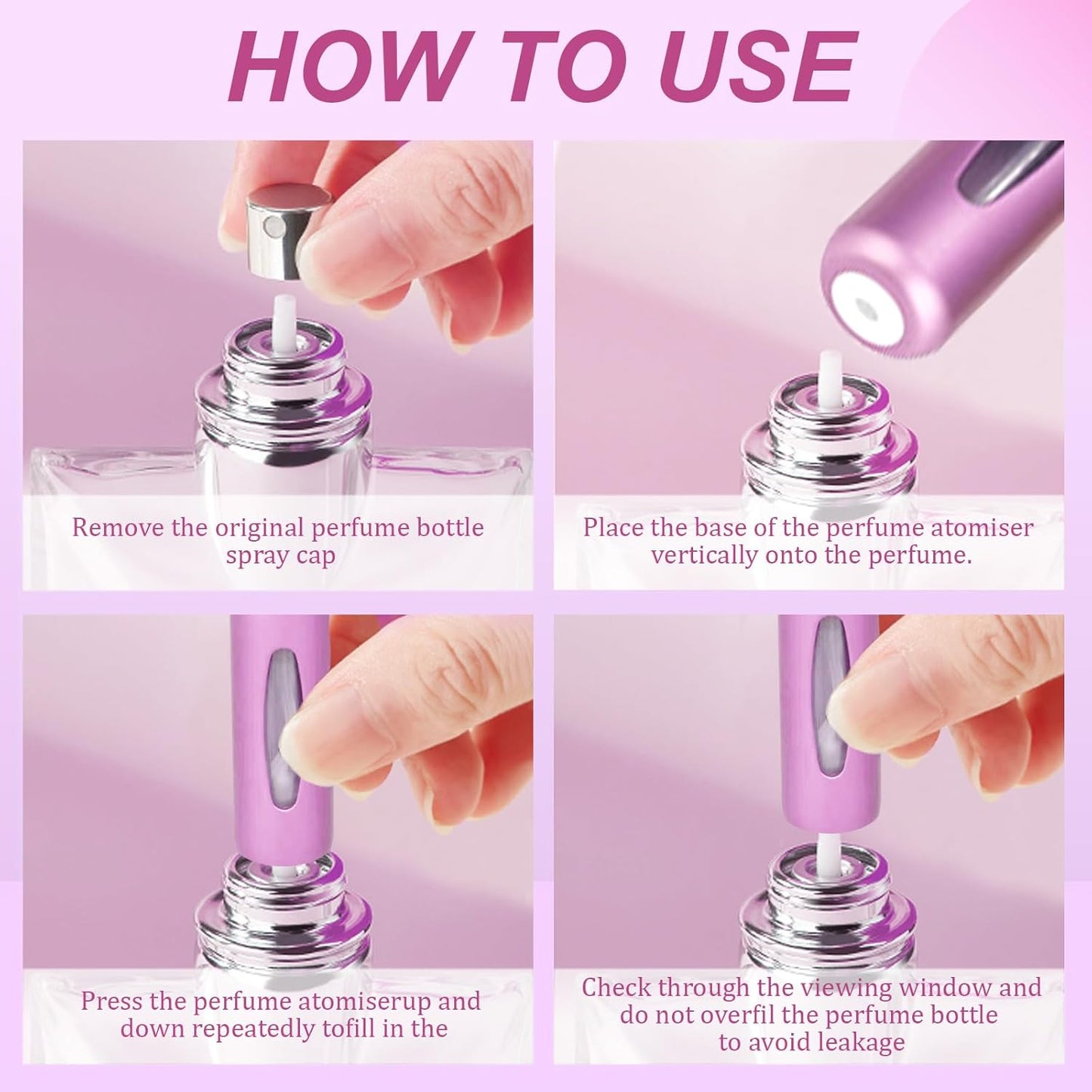 HOW TO USE

Remove the original perfume bottle spray cap

Place the base of the perfume atomiser vertically onto the perfume.

Press the perfume atomiserup and down repeatedly tofill in the

Check through the viewing window and do not overfil the perfume bottle to avoid leakage